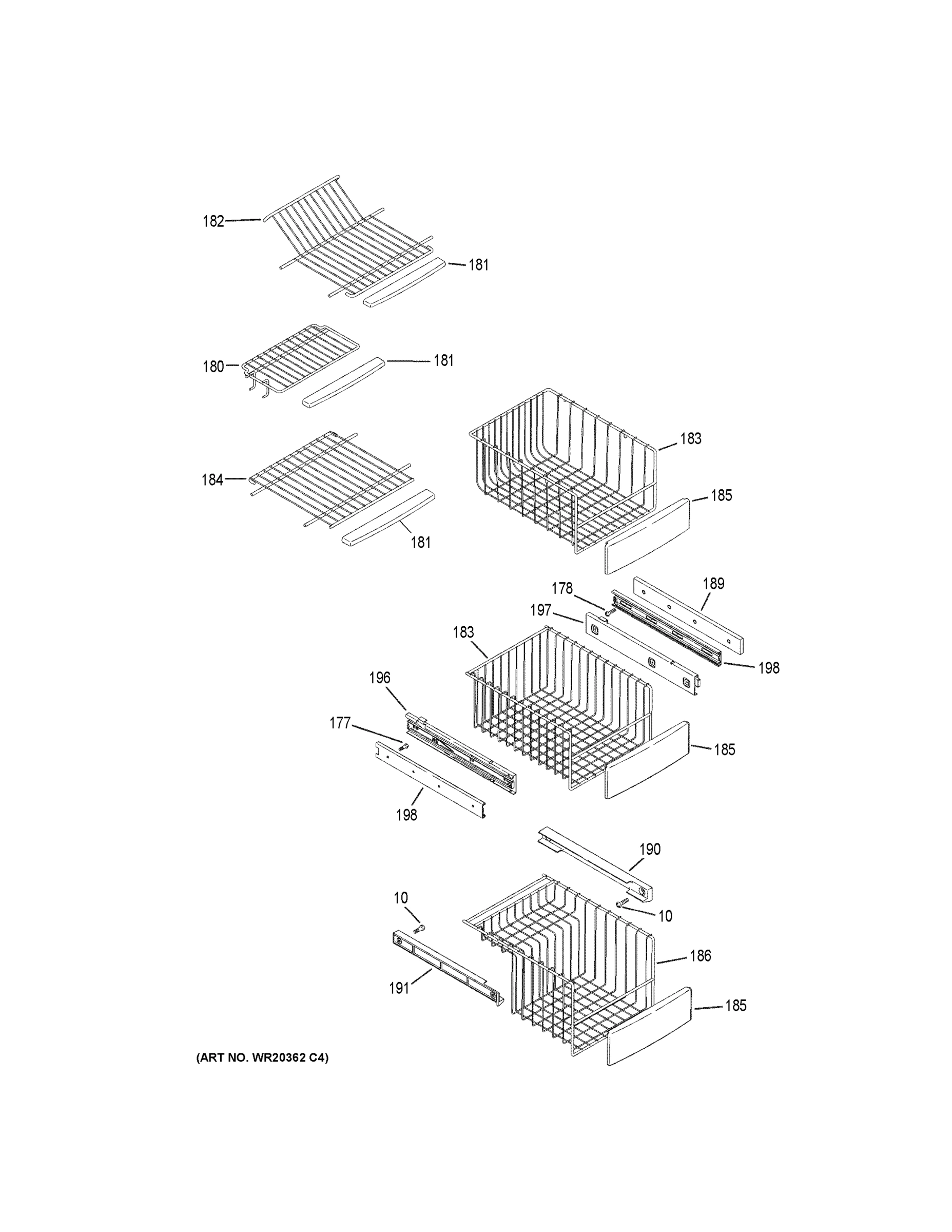 182
181
180
181
183
184
185
181
178
189
197
183
198
196
177
185
198
190
10
10
186
191
185
(ART NO. WR20362 C4)