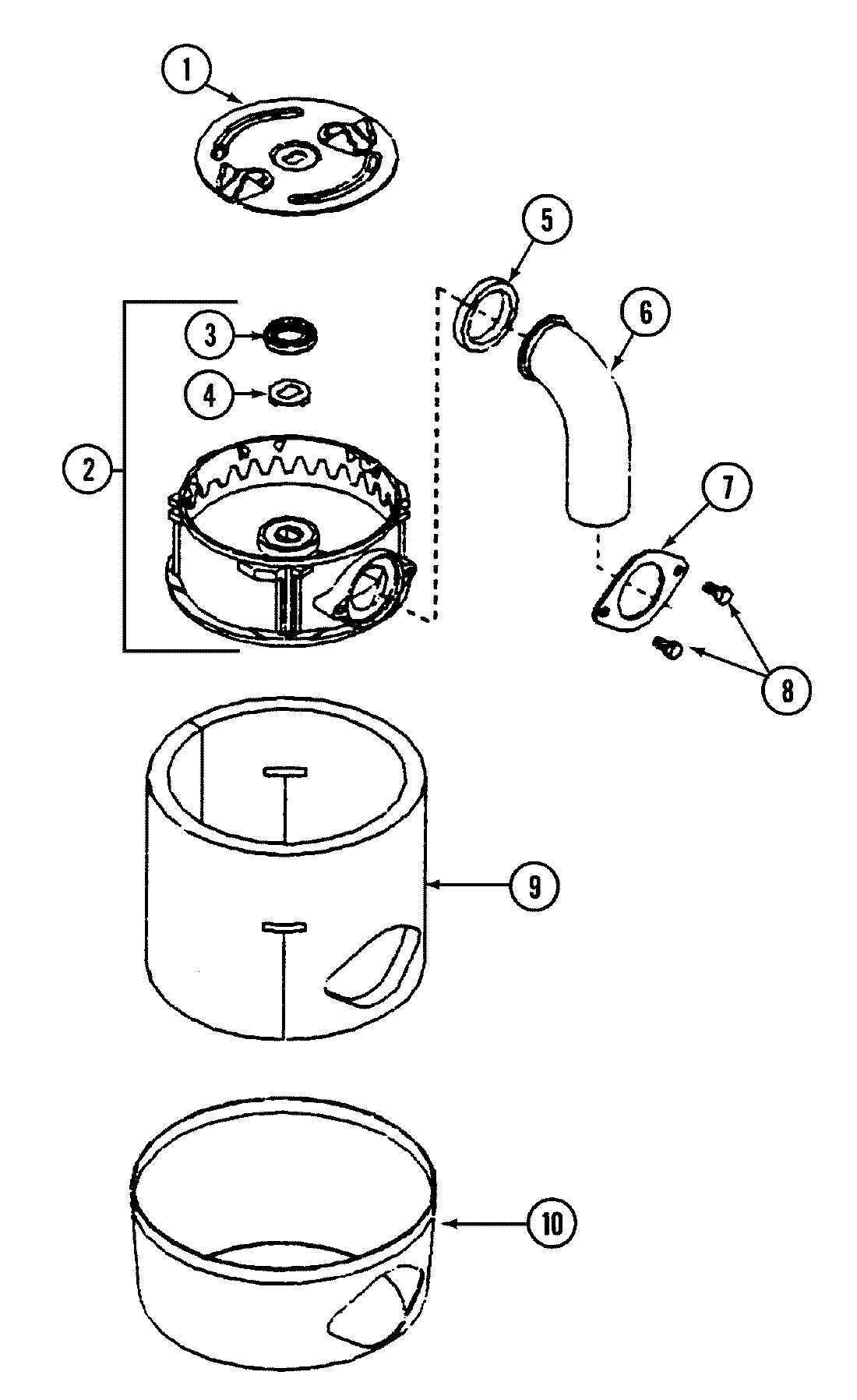 1
5
6
3
4
2
7
8
9
10