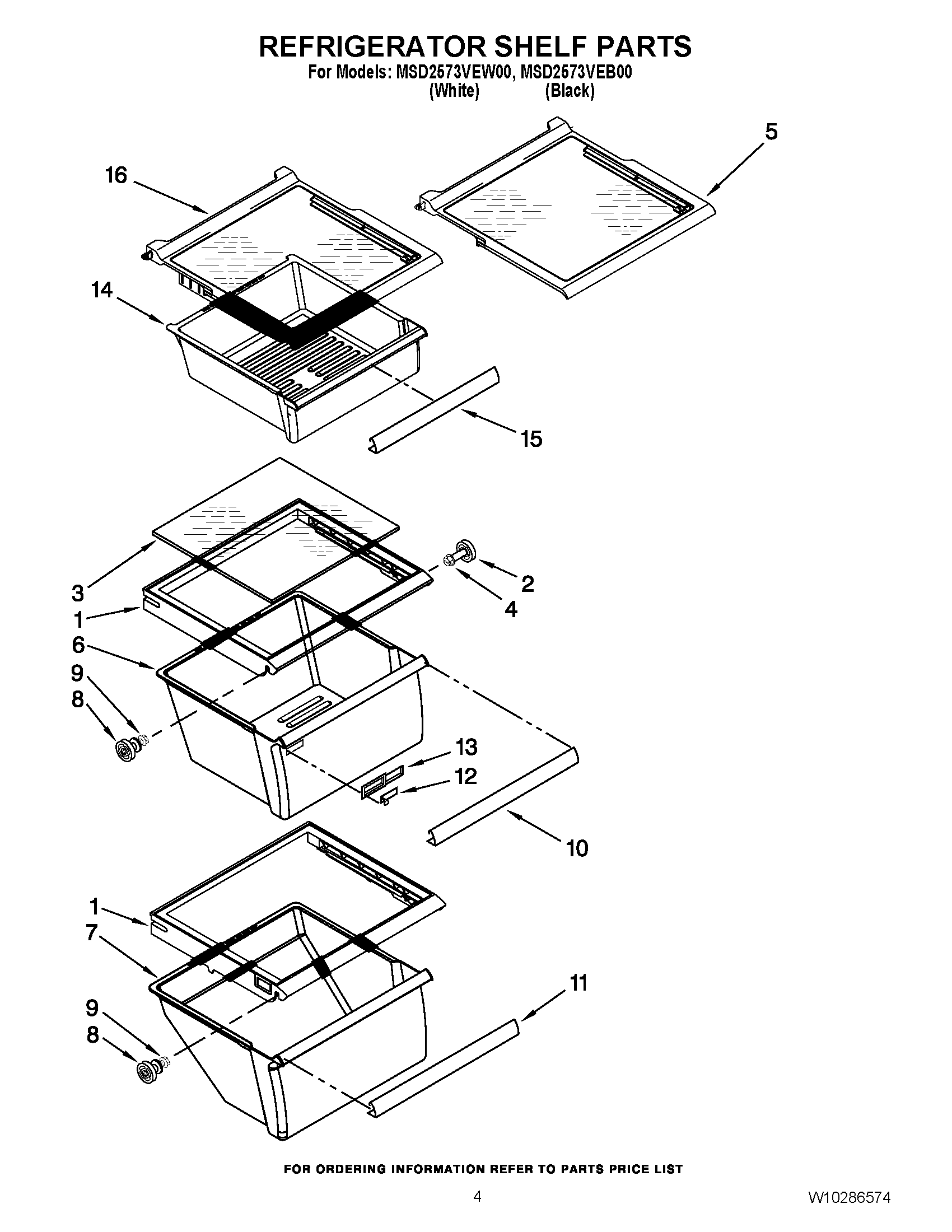 REFRIGERATOR SHELF PARTS
For Models: MSD2573VEW00, MSD2573VEB00
(White) (Black)

16
5
14
15
3
2
4
1
6
9
8
13
12
10
1
7
11
9
8

FOR ORDERING INFORMATION REFER TO PARTS PRICE LIST

4

W10286574