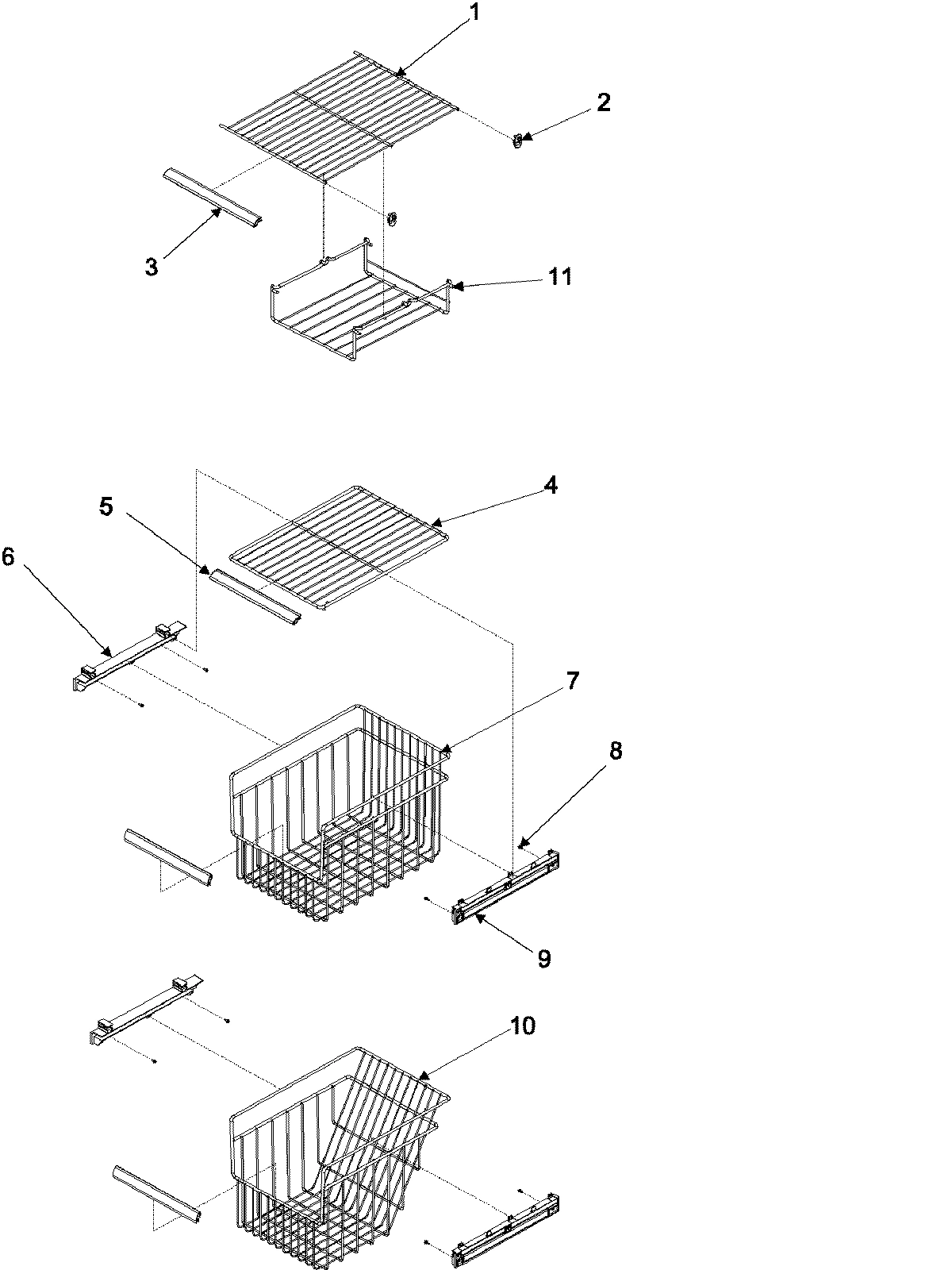 1
2
3
11
4
5
6
7
8
9
10