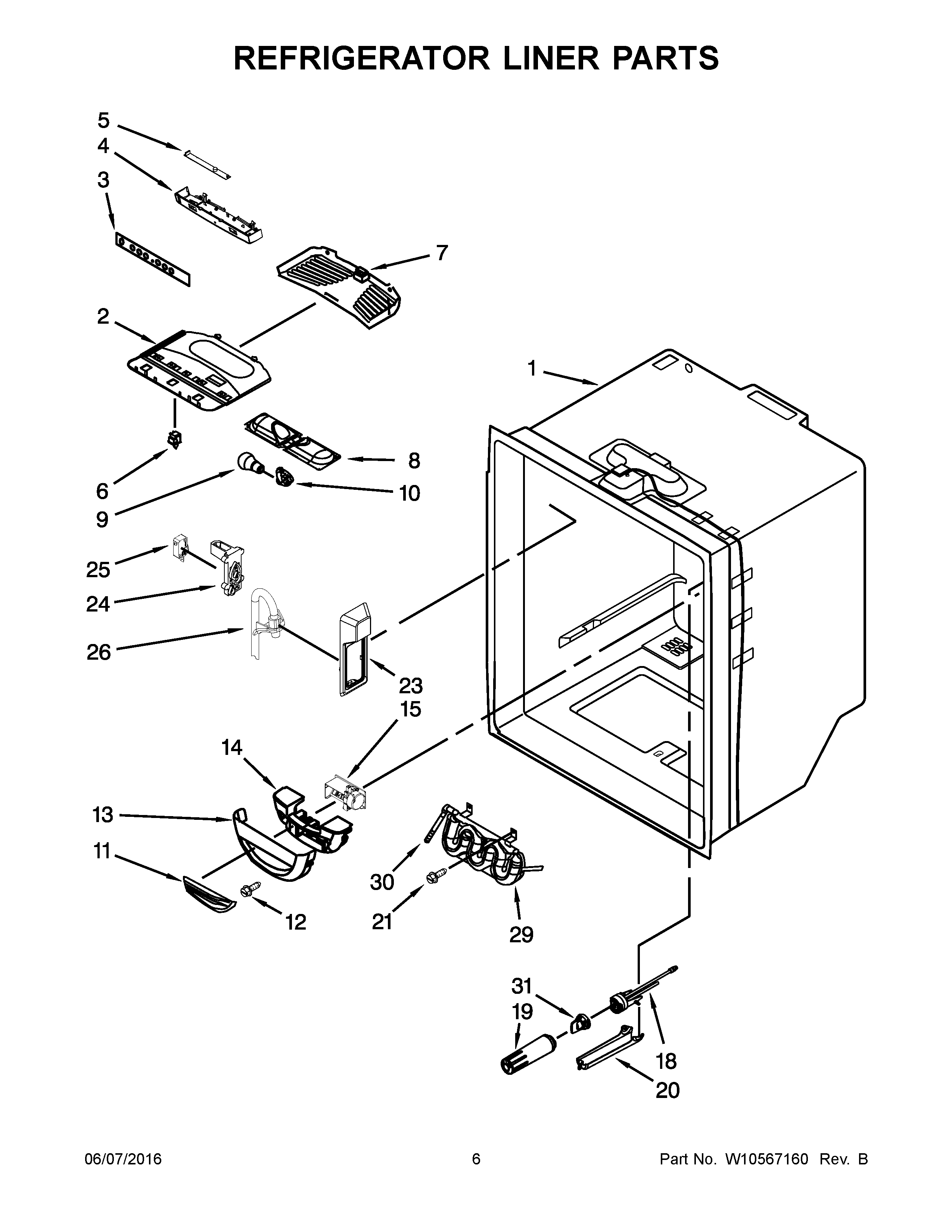 REFRIGERATOR LINER PARTS

5
4
3
7
2
1
6
8
9
10
25
24
26
23
15
14
13
11
12
30
21
29
31
19
18
20

06/07/2016 6 Part No. W10567160 Rev. B