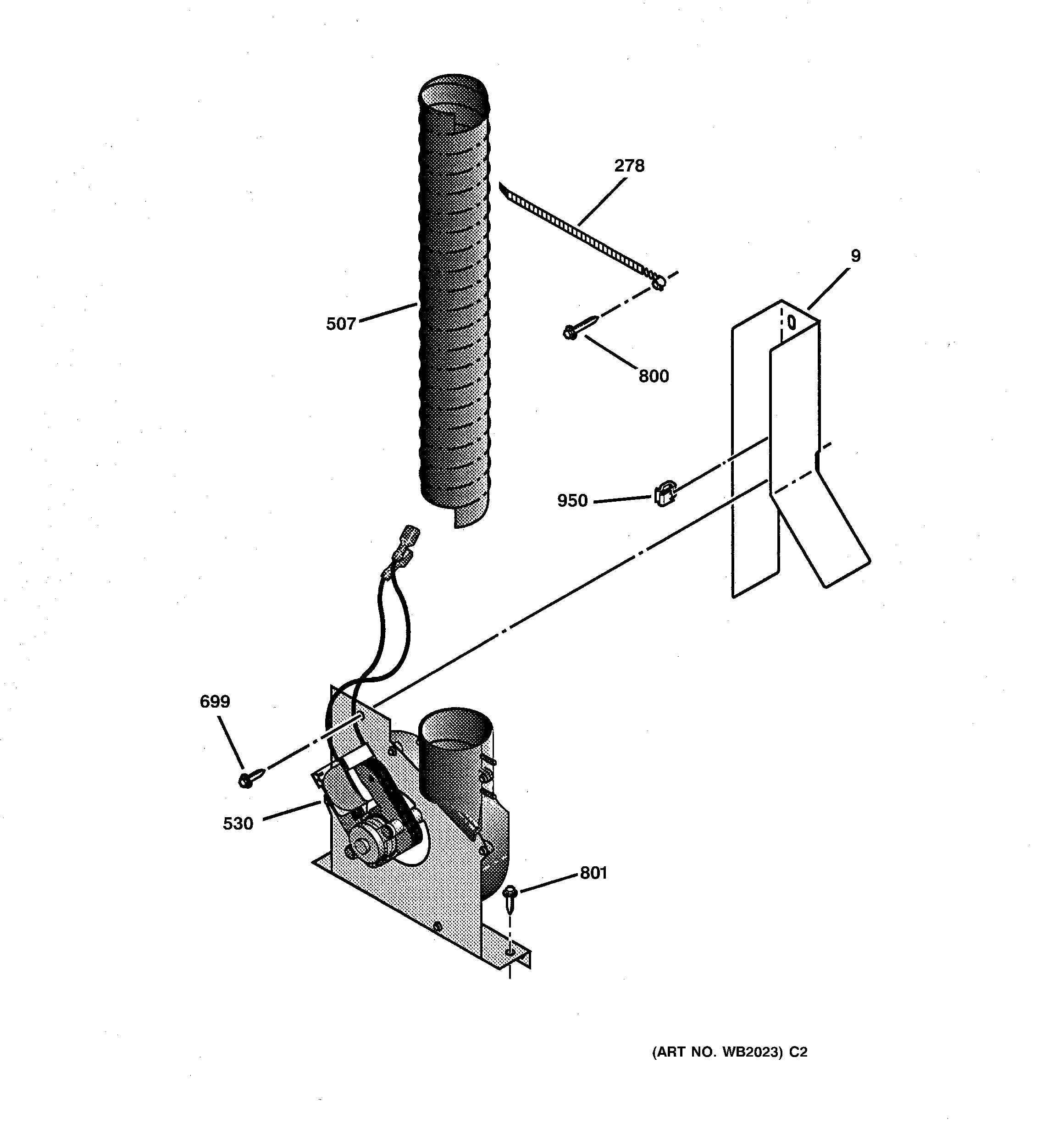 278

9

507

800

950

699

530

801

(ART NO. WB2023) C2