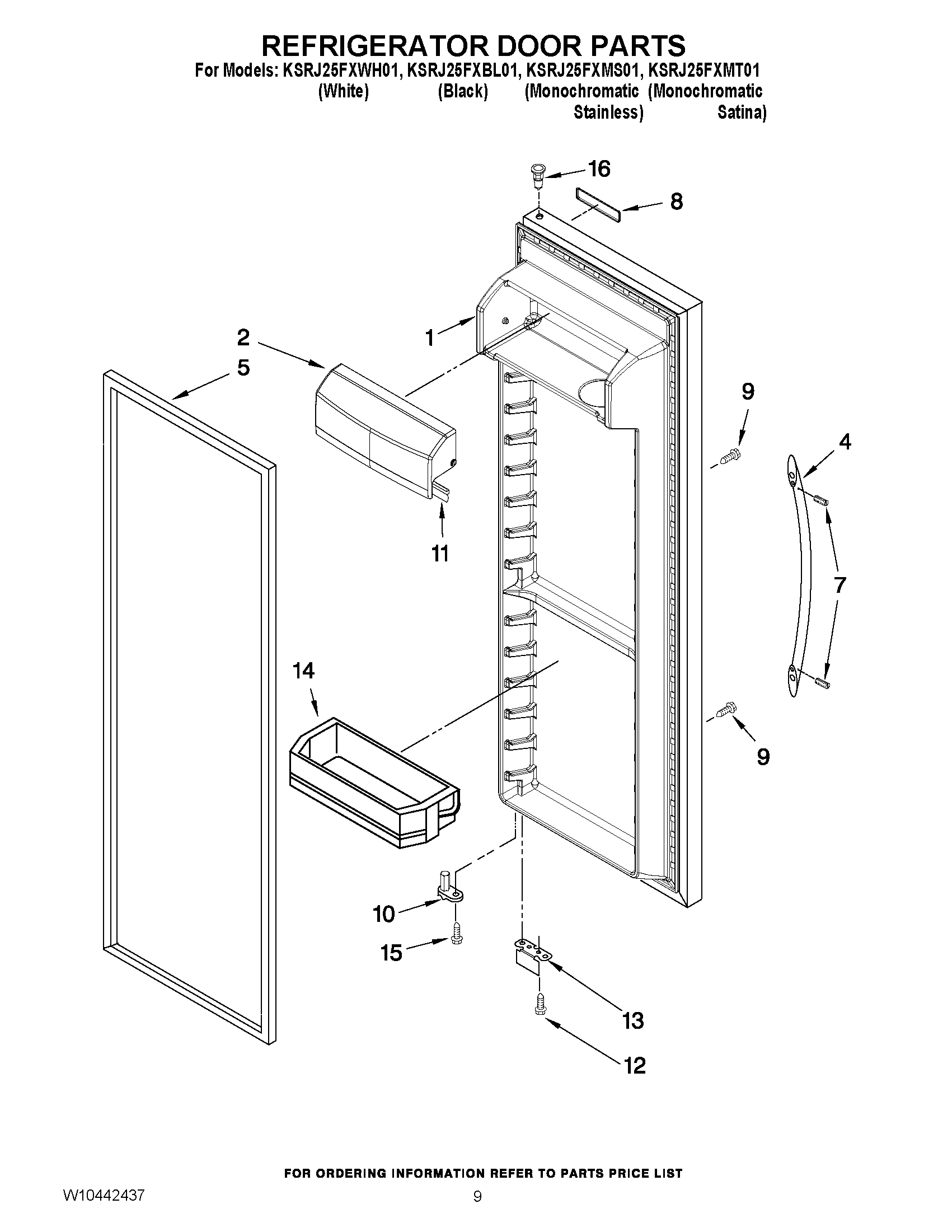 REFRIGERATOR DOOR PARTS

For Models: KSRJ25FXWH01, KSRJ25FXBL01, KSRJ25FXMS01, KSRJ25FXMT01
(White) (Black) (Monochromatic Stainless) (Monochromatic Satina)

16
8
1
2
5
9
4
11
7
14
9
10
15
13
12

FOR ORDERING INFORMATION REFER TO PARTS PRICE LIST

W10442437

9