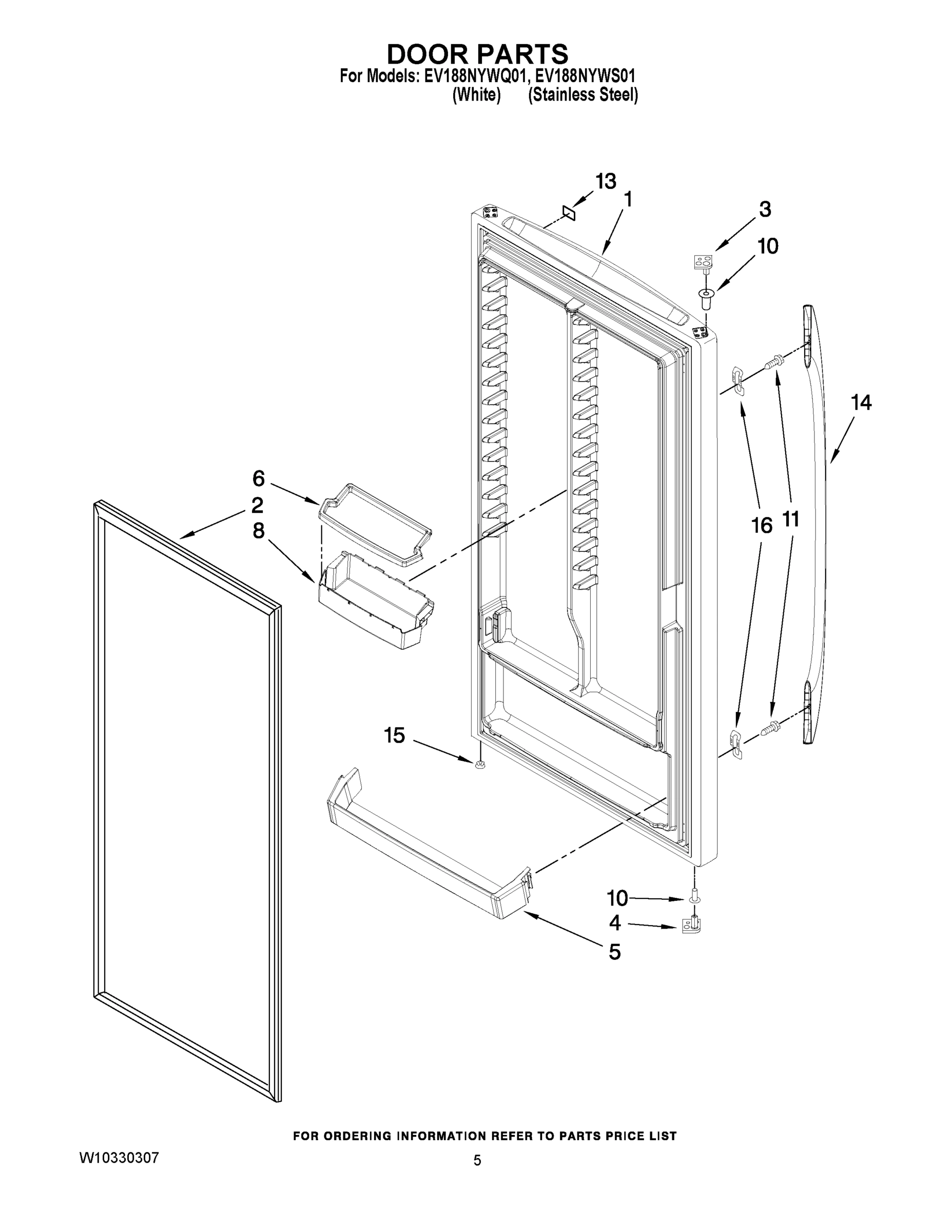 DOOR PARTS
For Models: EV188NYWQ01, EV188NYWS01
(White) (Stainless Steel)

13
1
3
10
14
6
2
8
16
11
15
10
4
5

FOR ORDERING INFORMATION REFER TO PARTS PRICE LIST

W10330307

5