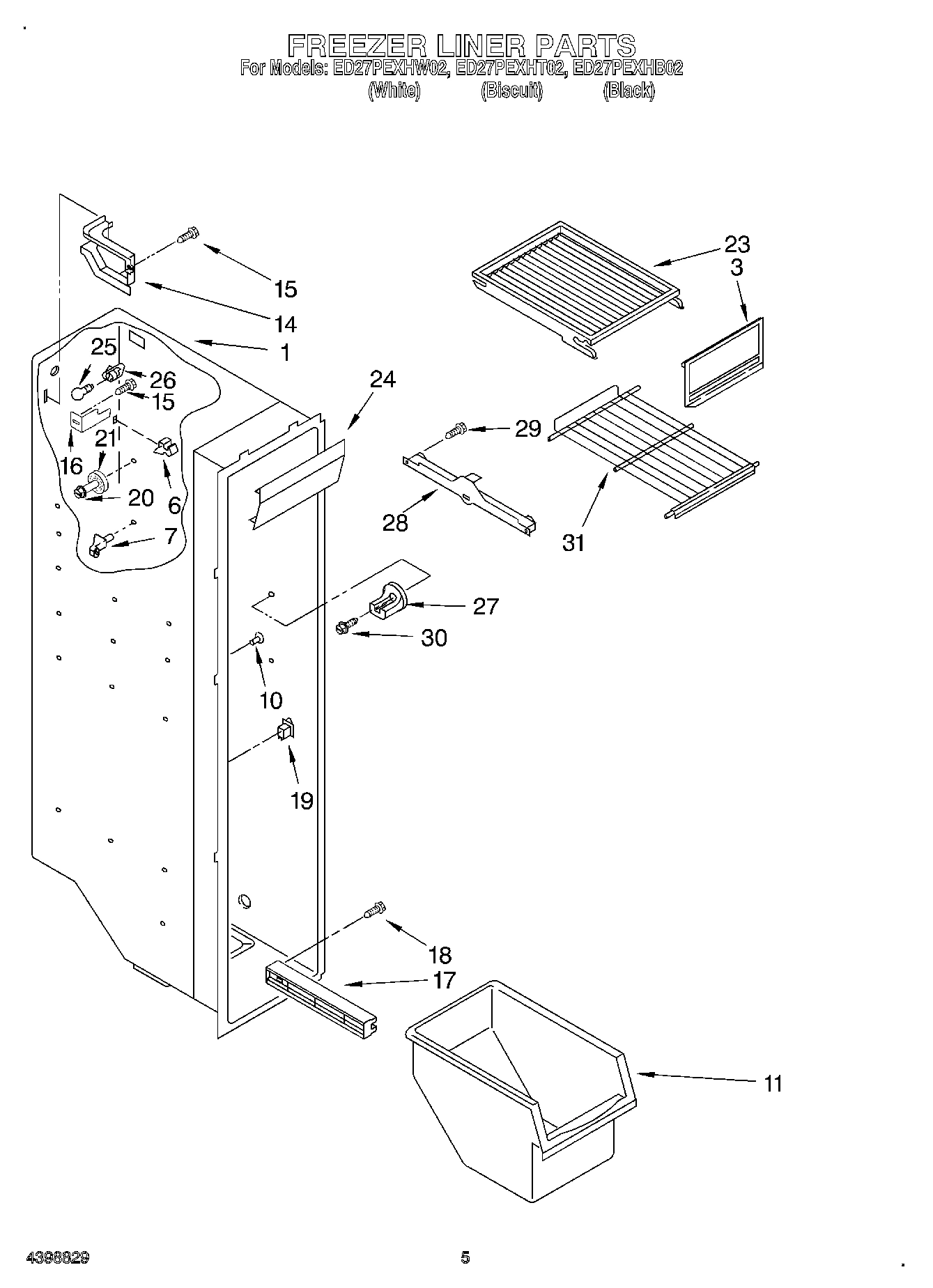 FREEZER LINER PARTS
For Models: ED27PEXHW02, ED27PEXHT02, ED27PEXHB02
(White) (Biscuit) (Black)

15
14
1
25
26
15
16
21
20
6
7
24
23
3
29
28
31
27
30
10
19
18
17
11

4398829
5