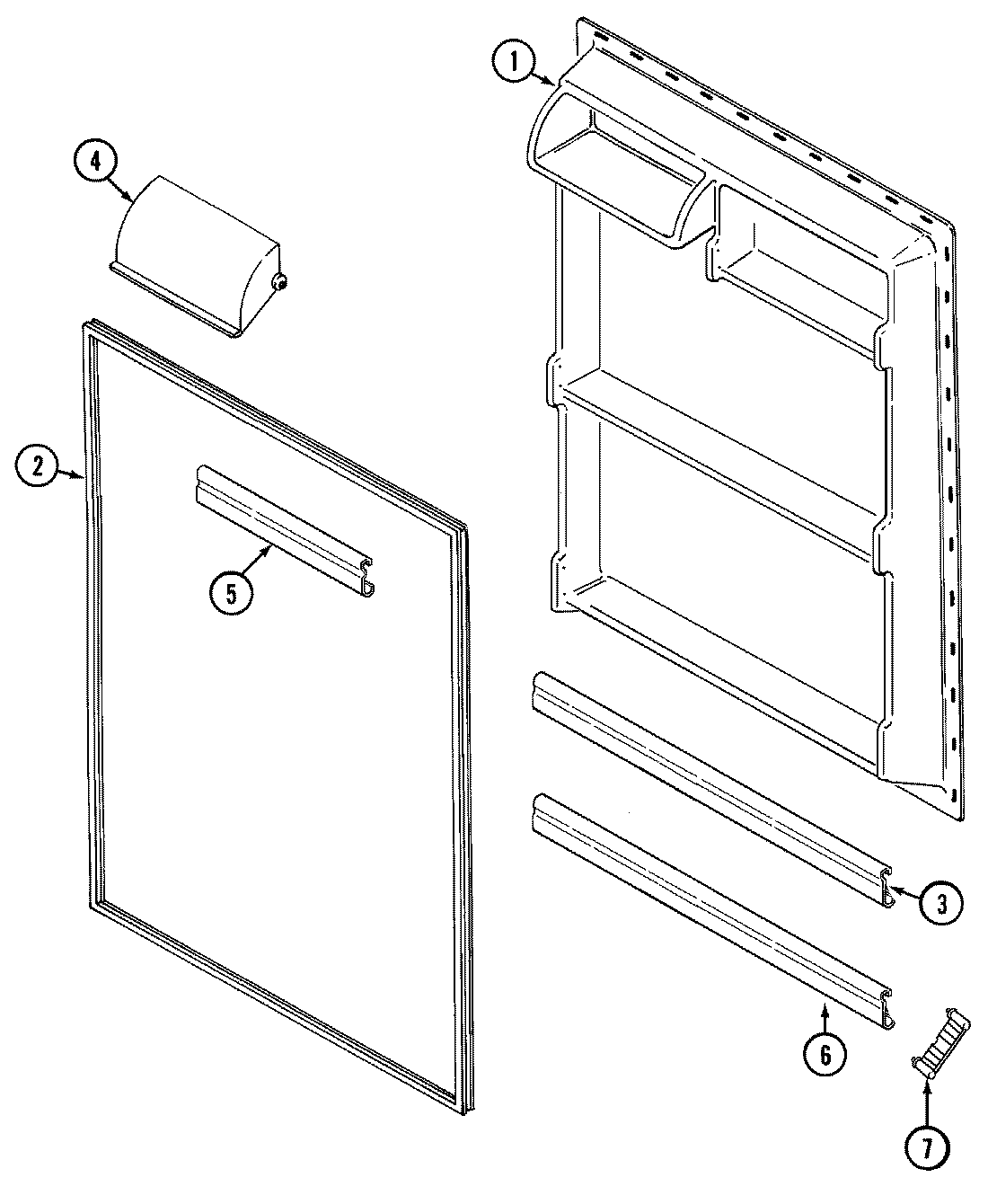 1
4
2
5
3
6
7