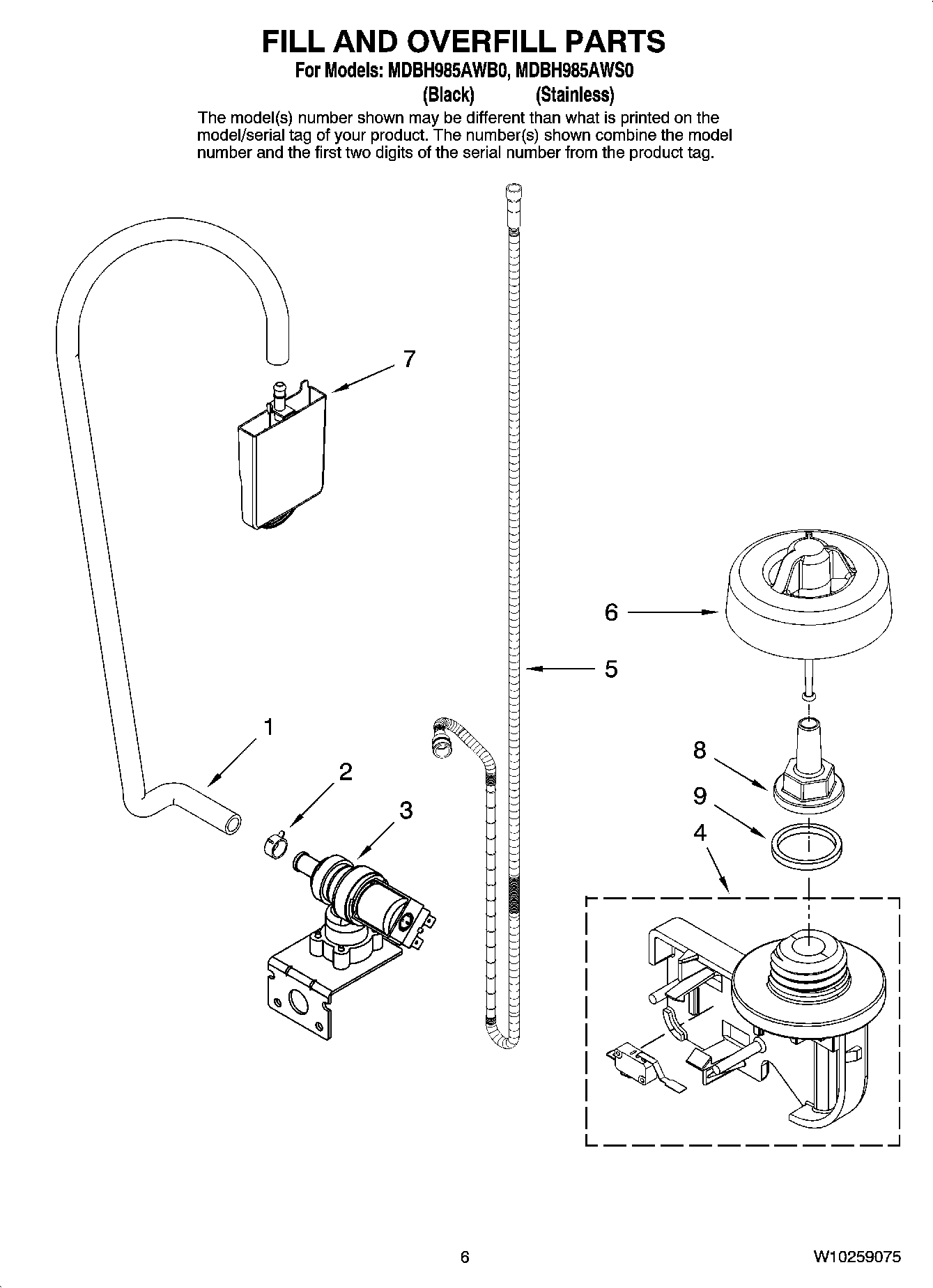 FILL AND OVERFILL PARTS

For Models: MDBH985AWB0, MDBH985AWS0
(Black) (Stainless)

The model(s) number shown may be different than what is printed on the model/serial tag of your product. The number(s) shown combine the model number and the first two digits of the serial number from the product tag.

7

6

5

1

2

3

8

9

4

6

W10259075