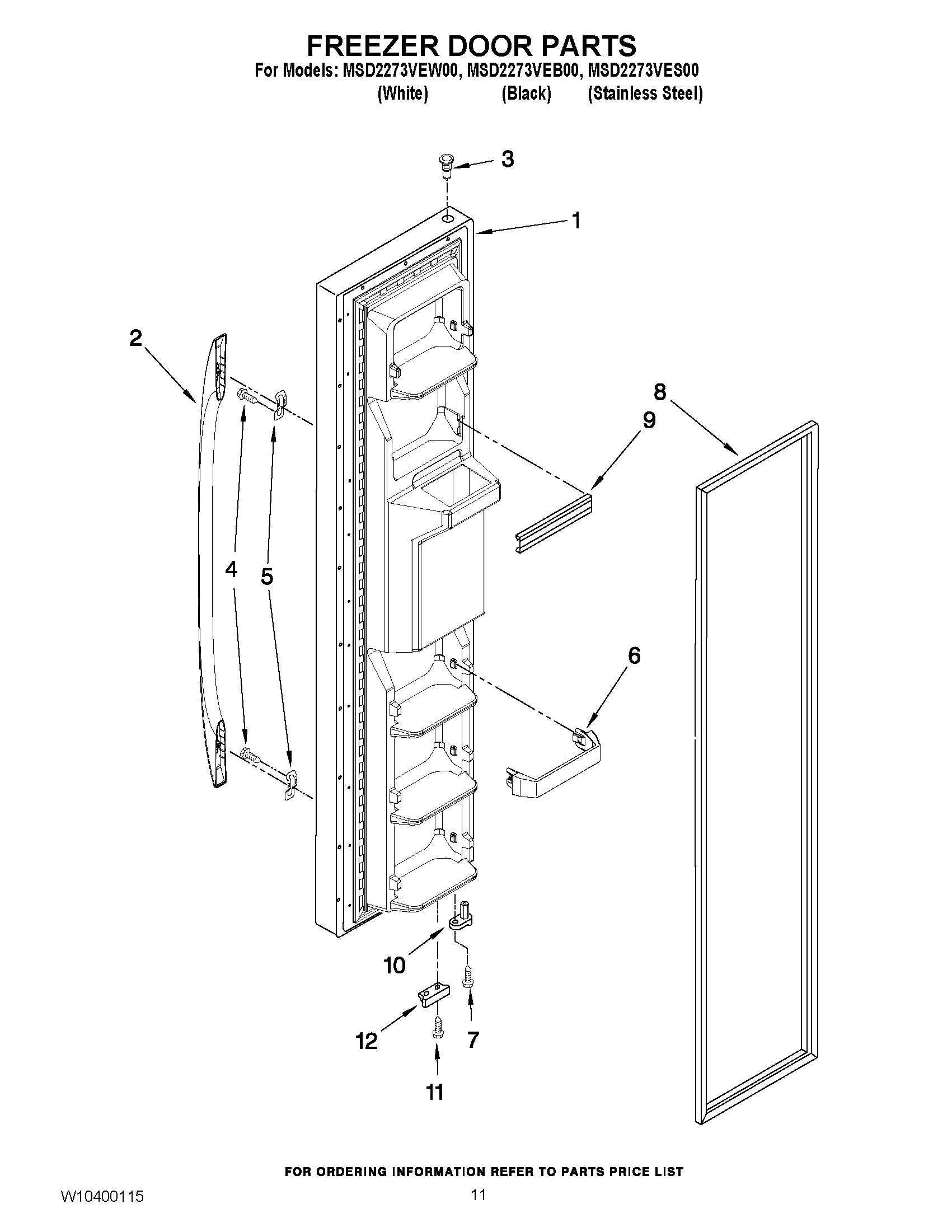 FREEZER DOOR PARTS
For Models: MSD2273VEW00, MSD2273VEB00, MSD2273VES00
(White) (Black) (Stainless Steel)

3
1
2
8
9
4
5
6
10
12
7
11

FOR ORDERING INFORMATION REFER TO PARTS PRICE LIST
W10400115
11