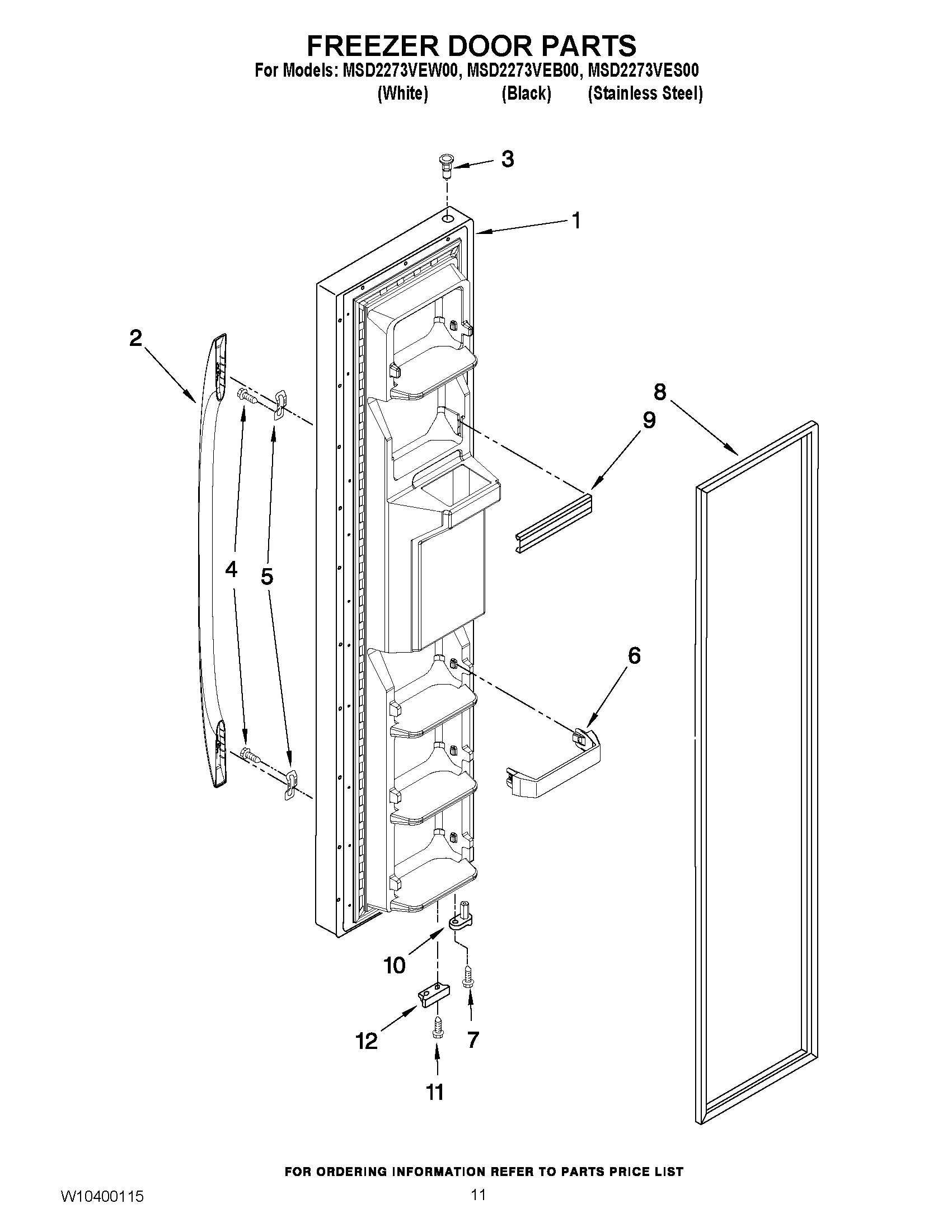 FREEZER DOOR PARTS

For Models: MSD2273VEW00, MSD2273VEB00, MSD2273VES00
(White) (Black) (Stainless Steel)

3
1
2
8
9
4
5
6
10
12
7
11

FOR ORDERING INFORMATION REFER TO PARTS PRICE LIST

W10400115
11