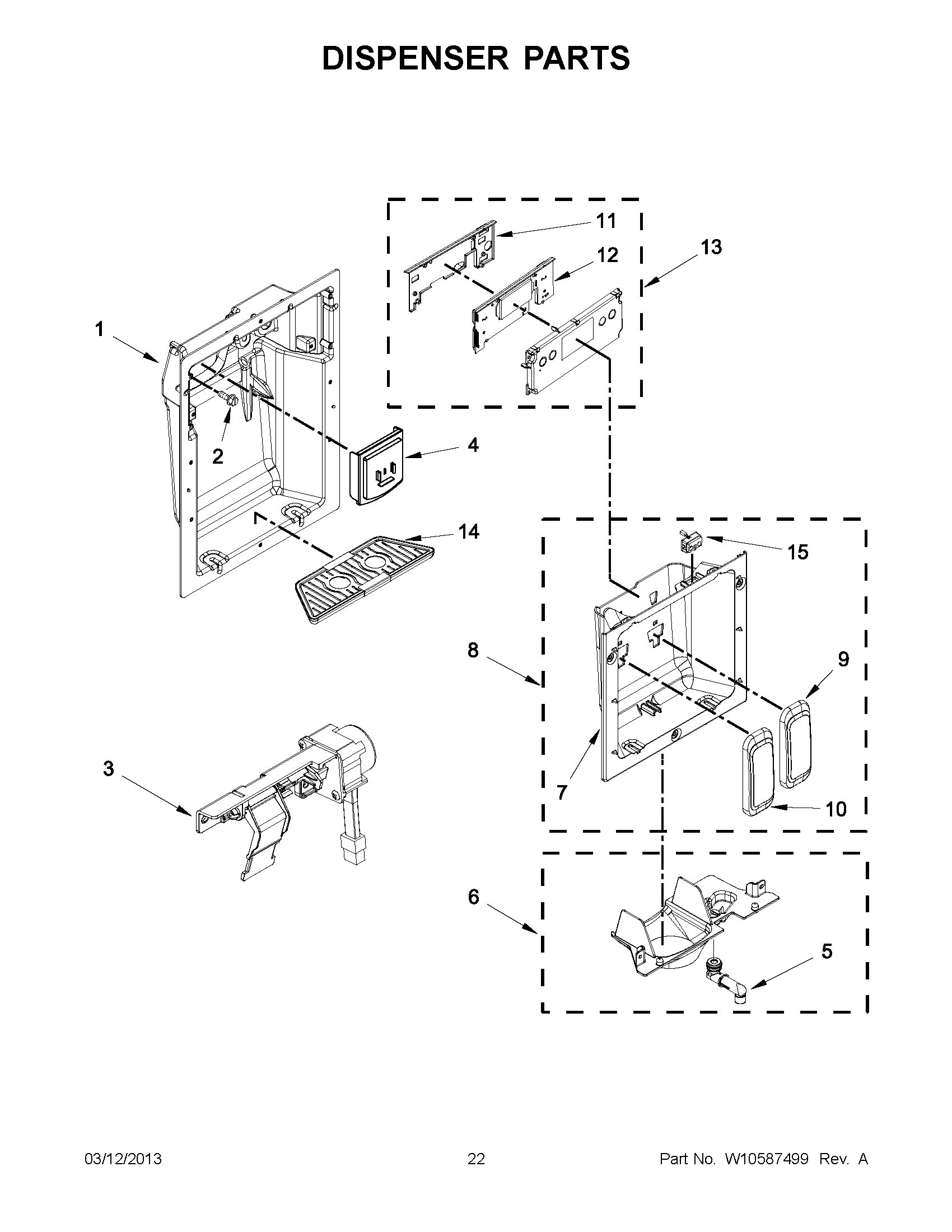 DISPENSER PARTS

11
12
13
1
2
4
14
15
8
9
7
10
3
6
5

03/12/2013 22 Part No. W10587499 Rev. A