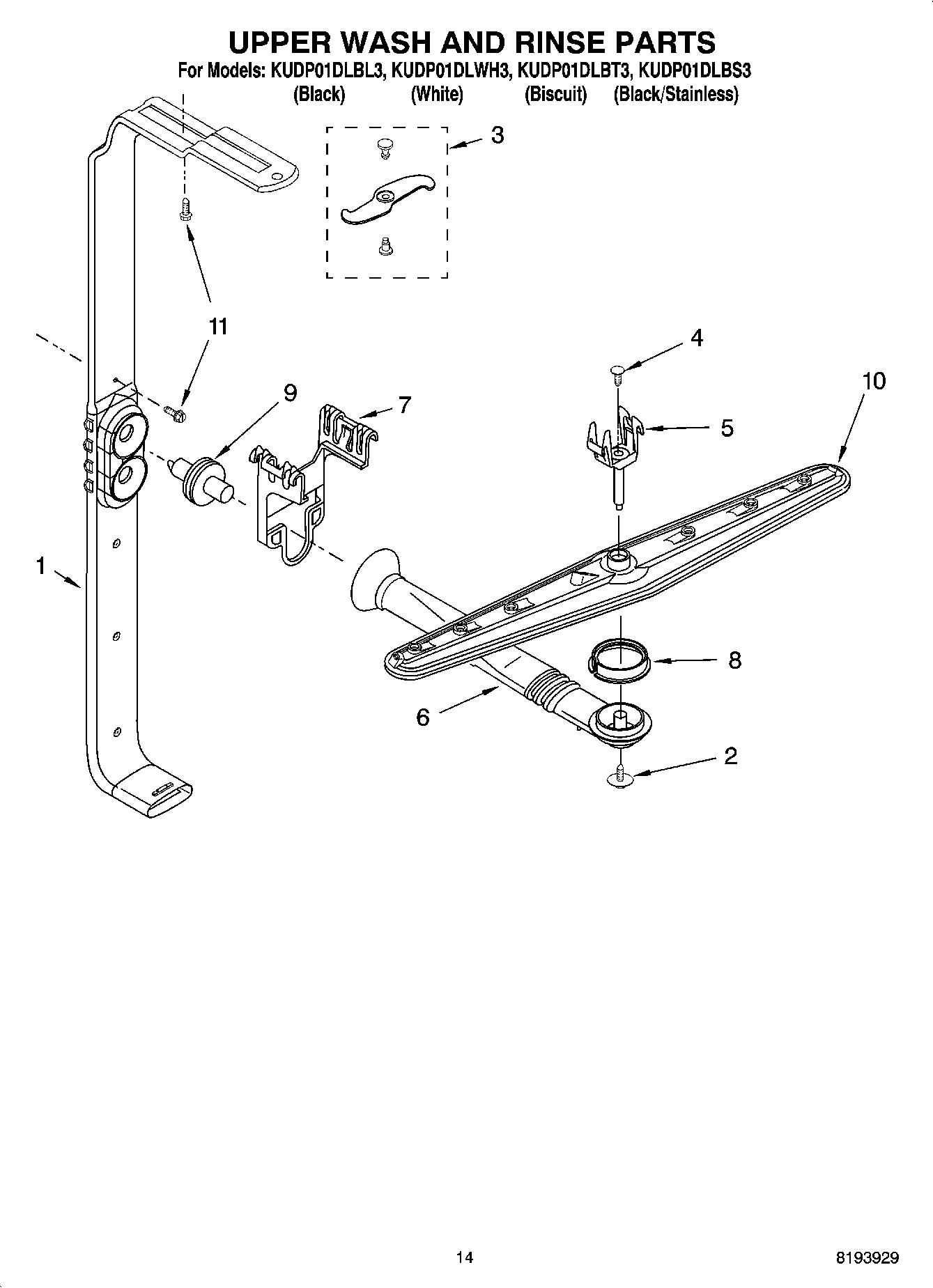 UPPER WASH AND RINSE PARTS

For Models: KUDP01DLBL3, KUDP01DLWH3, KUDP01DLBT3, KUDP01DLBS3
(Black) (White) (Biscuit) (Black/Stainless)

3

11

4

10

9

7

5

1

8

6

2

14

8193929