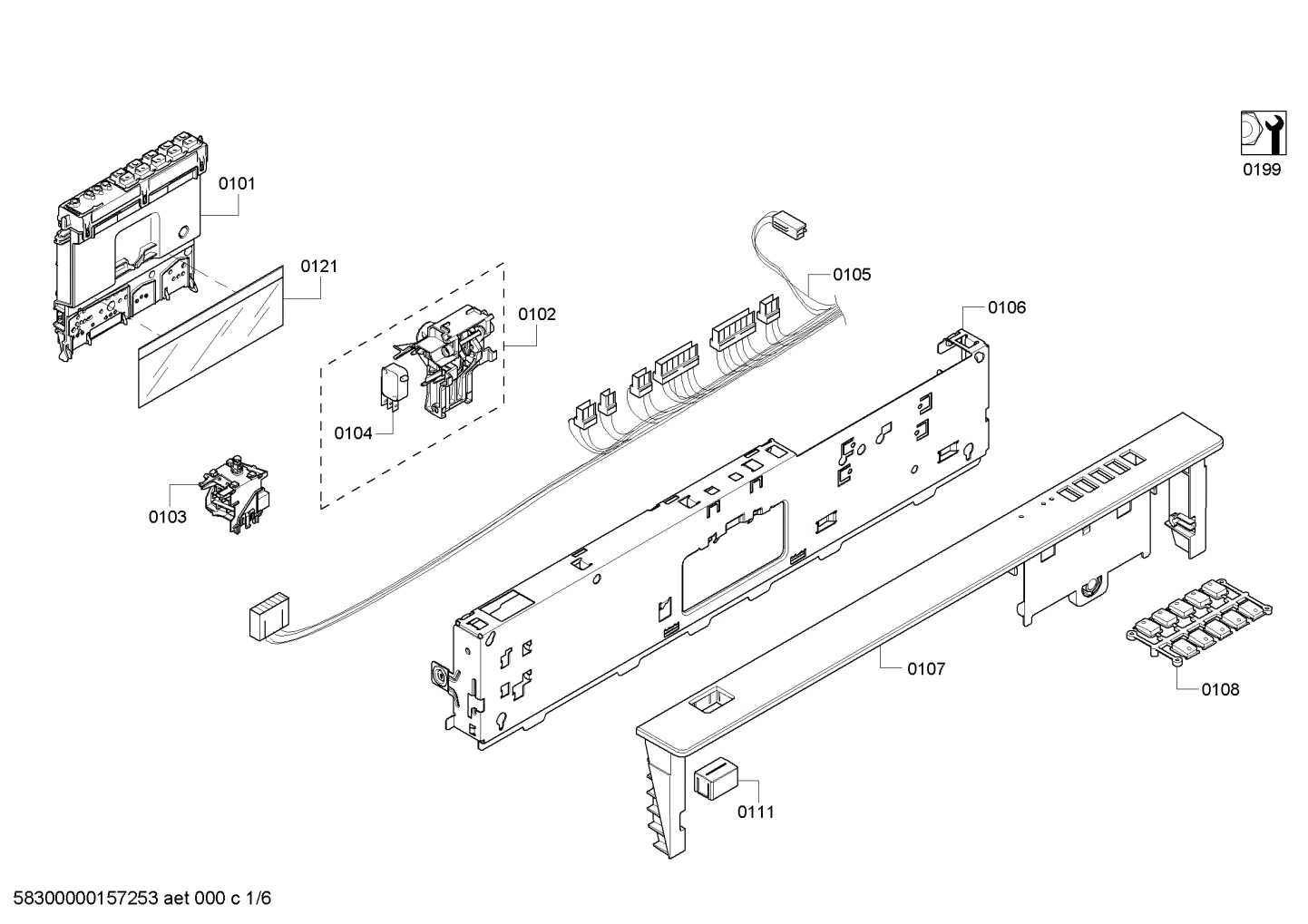 0199

0101

0121

0102

0105

0106

0104

0103

0107

0108

0111

58300000157253 aet 000 c 1/6