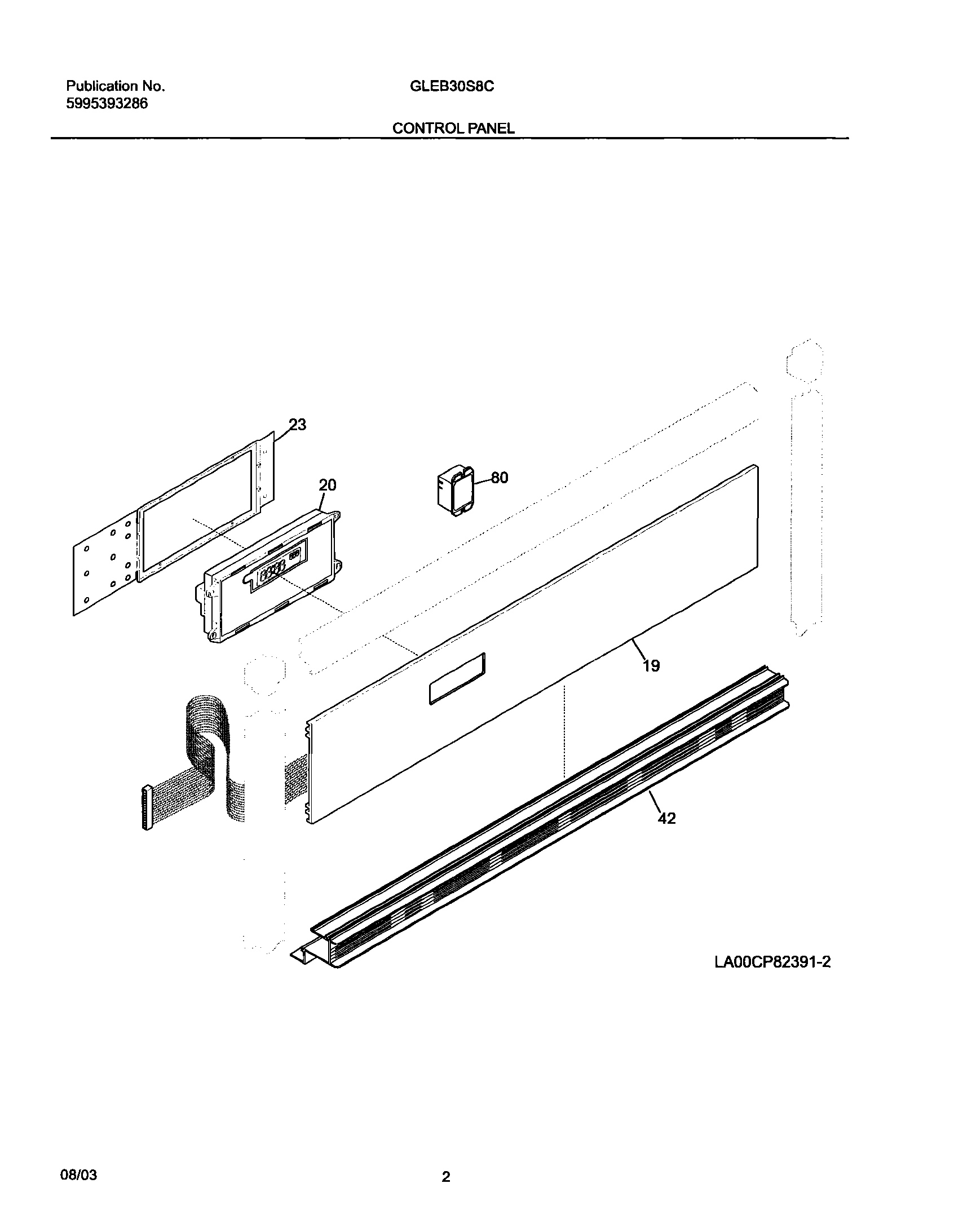 Publication No.
5995393286

GLEB30S8C

CONTROL PANEL

23

20

80

19

42

LA00CP82391-2

08/03

2