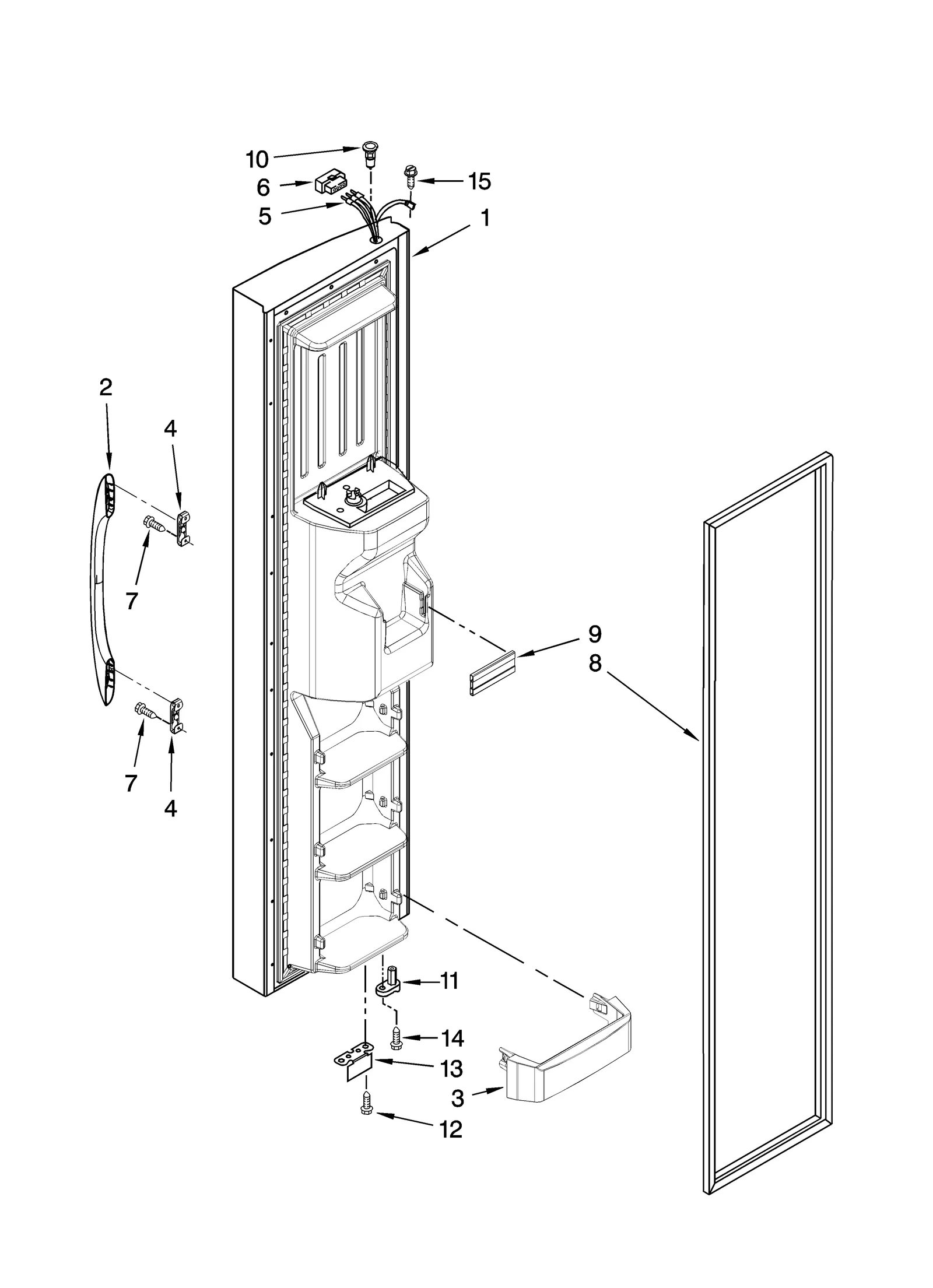 10
6
15
5
1
2
4
7
9
8
7
4
11
14
13
3
12