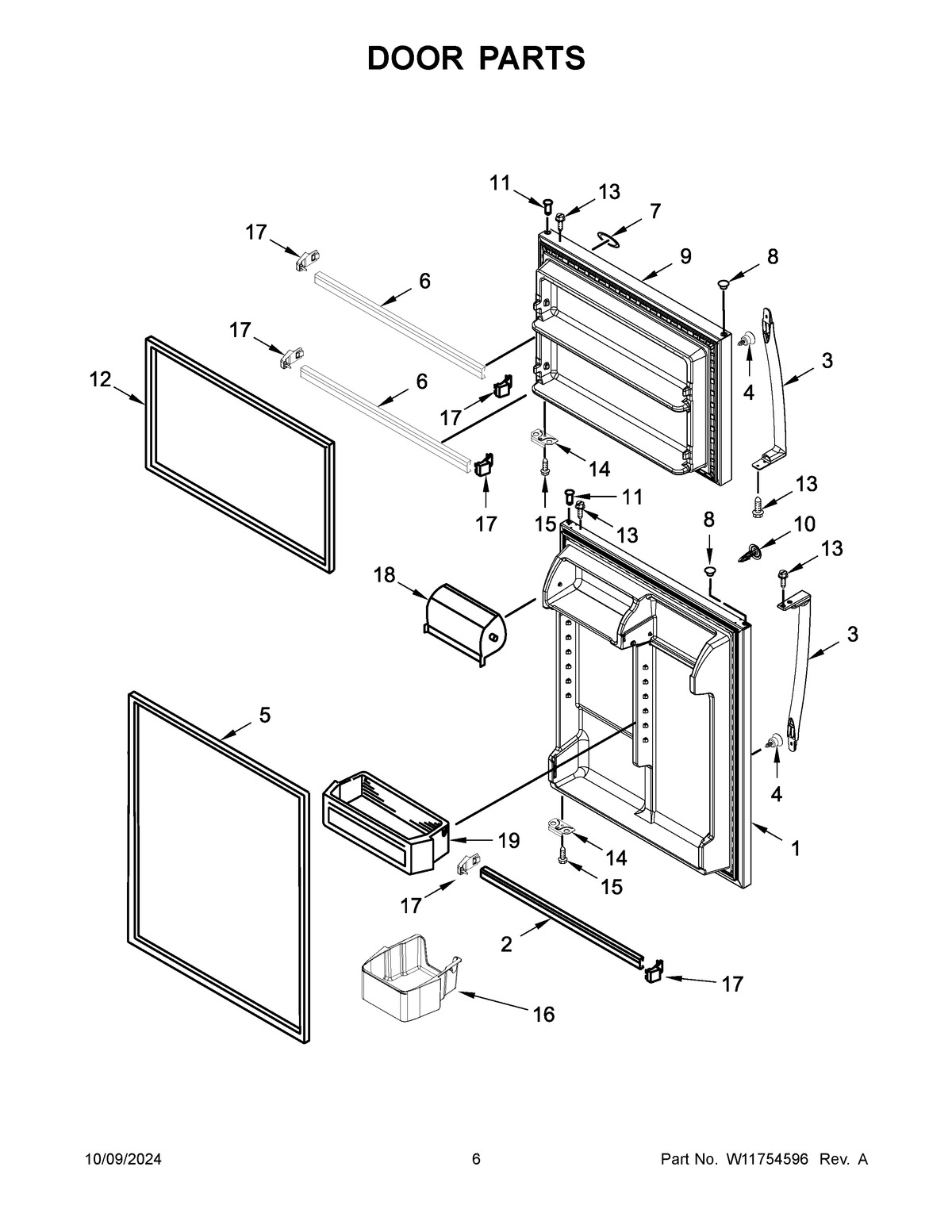 DOOR PARTS

11
13
7
17
9
8
6
17
3
12
6
4
17
14
13
17
15
11
13
8
10
13
18
3
5
4
19
14
1
15
17
2
17
16

10/09/2024

6

Part No. W11754596 Rev. A