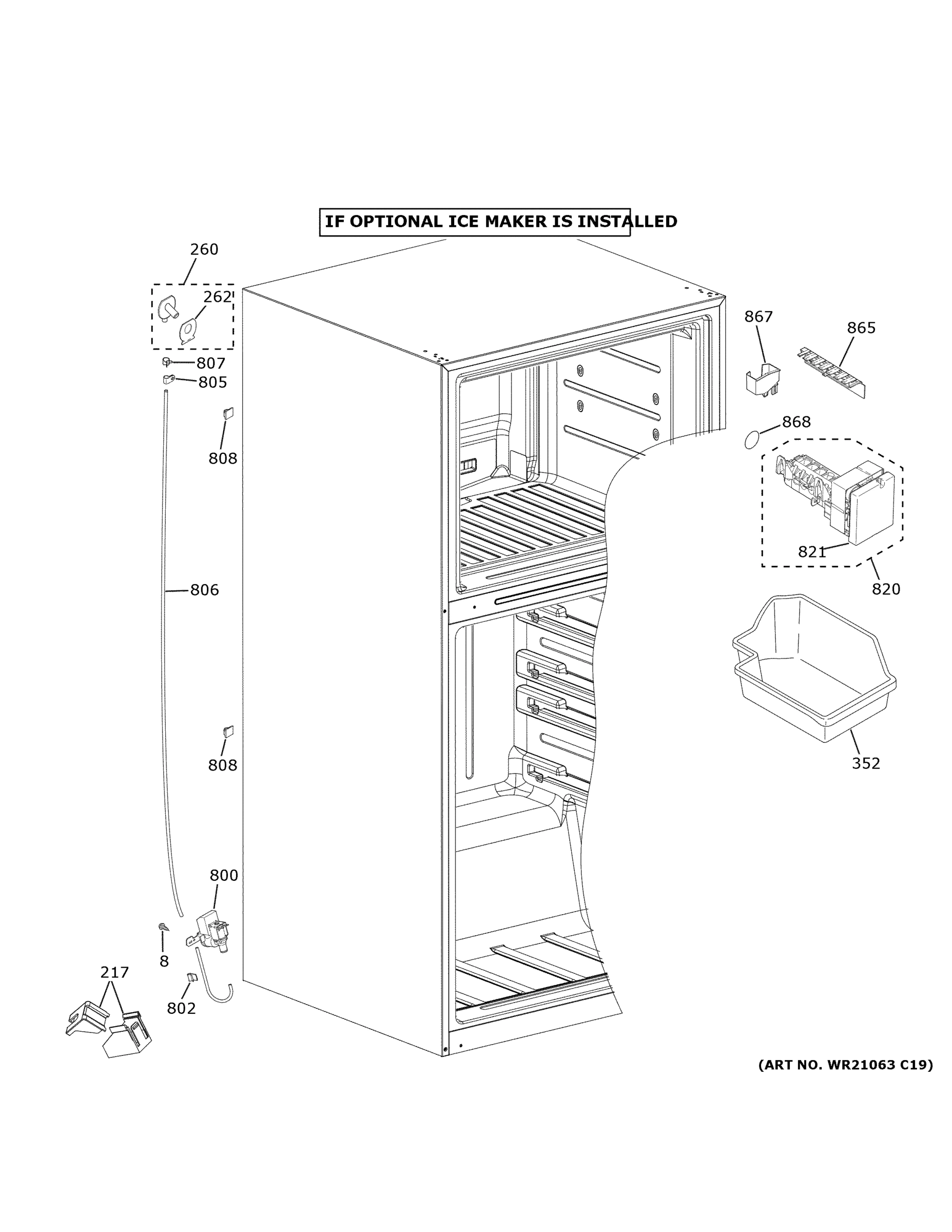 IF OPTIONAL ICE MAKER IS INSTALLED

260
262
807
805
808
806
808
800
8
217
802
867
865
868
821
820
352

(ART NO. WR21063 C19)