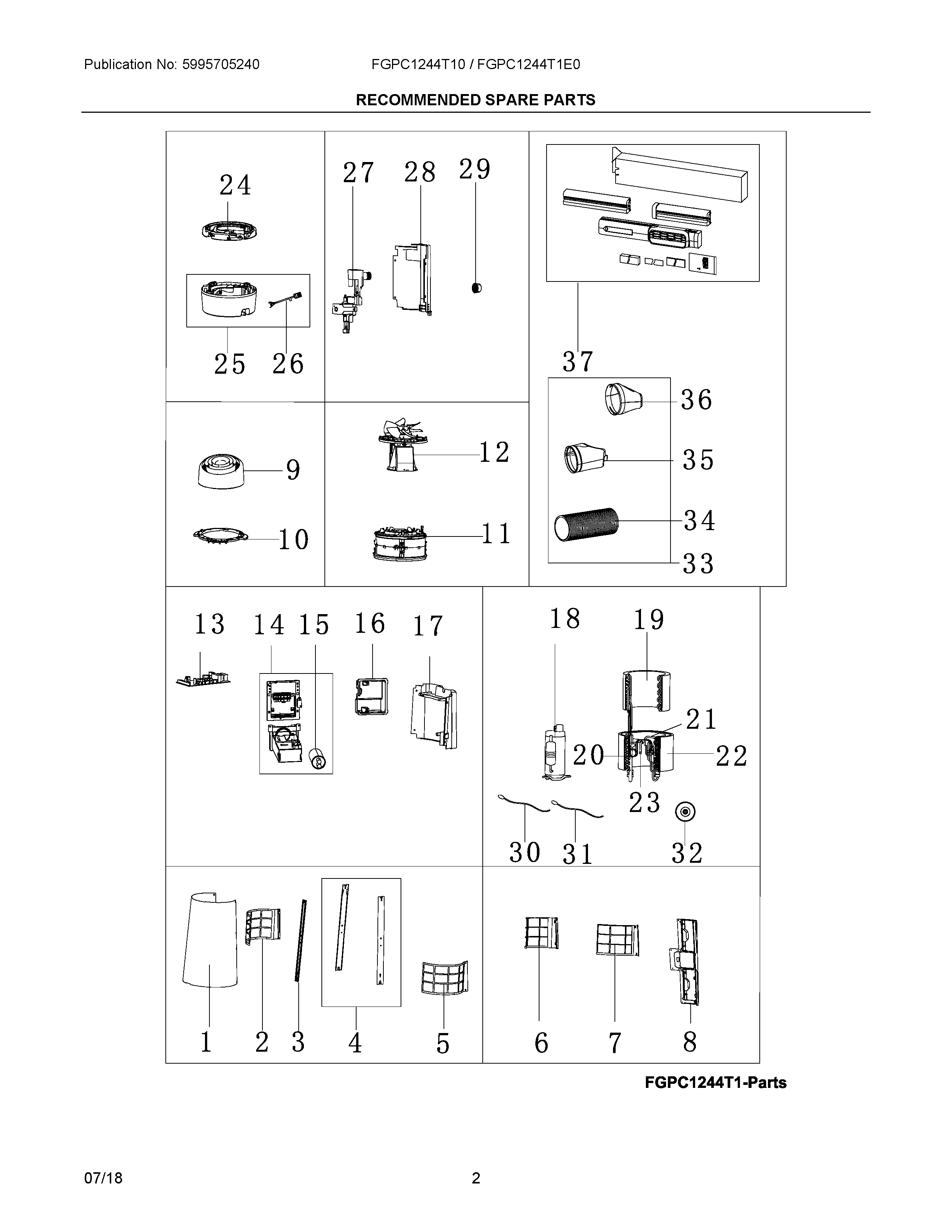 Publication No: 5995705240 FGPC1244T10 / FGPC1244T1E0

RECOMMENDED SPARE PARTS

24

25 26

27 28 29

37

36

35

34

33

9

10

12

11

13 14 15 16 17

18 19

21

20 22

23

30 31 32

1 2 3 4 5

6 7 8

FGPC1244T1-Parts

07/18 2