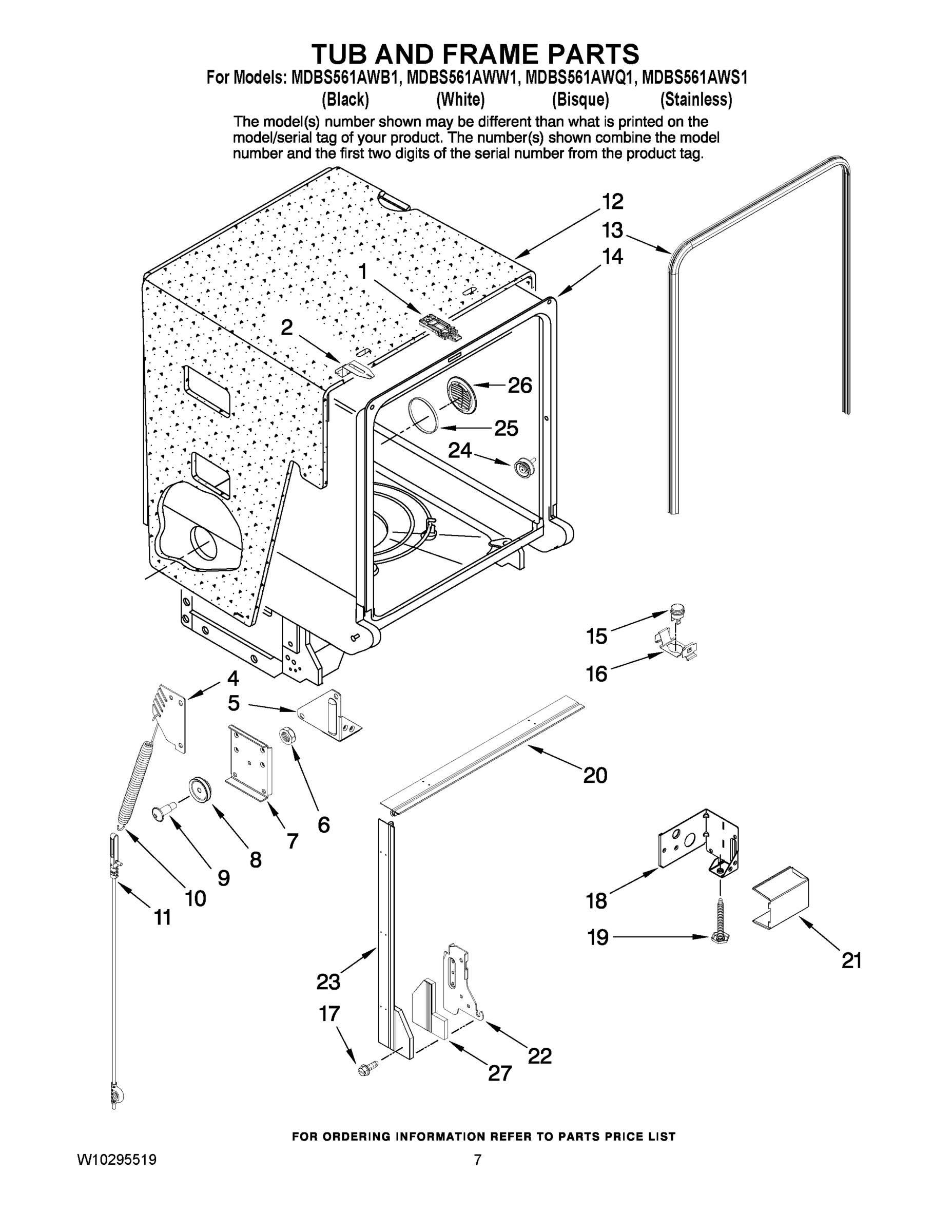 TUB AND FRAME PARTS

For Models: MDBS561AWB1, MDBS561AWW1, MDBS561AWQ1, MDBS561AWS1
(Black) (White) (Bisque) (Stainless)

The model(s) number shown may be different than what is printed on the model/serial tag of your product. The number(s) shown combine the model number and the first two digits of the serial number from the product tag.

12
13
14
1
2
26
25
24
15
16
4
5
20
6
7
8
9
10
11
18
19
21
23
17
22
27

FOR ORDERING INFORMATION REFER TO PARTS PRICE LIST

W10295519

7