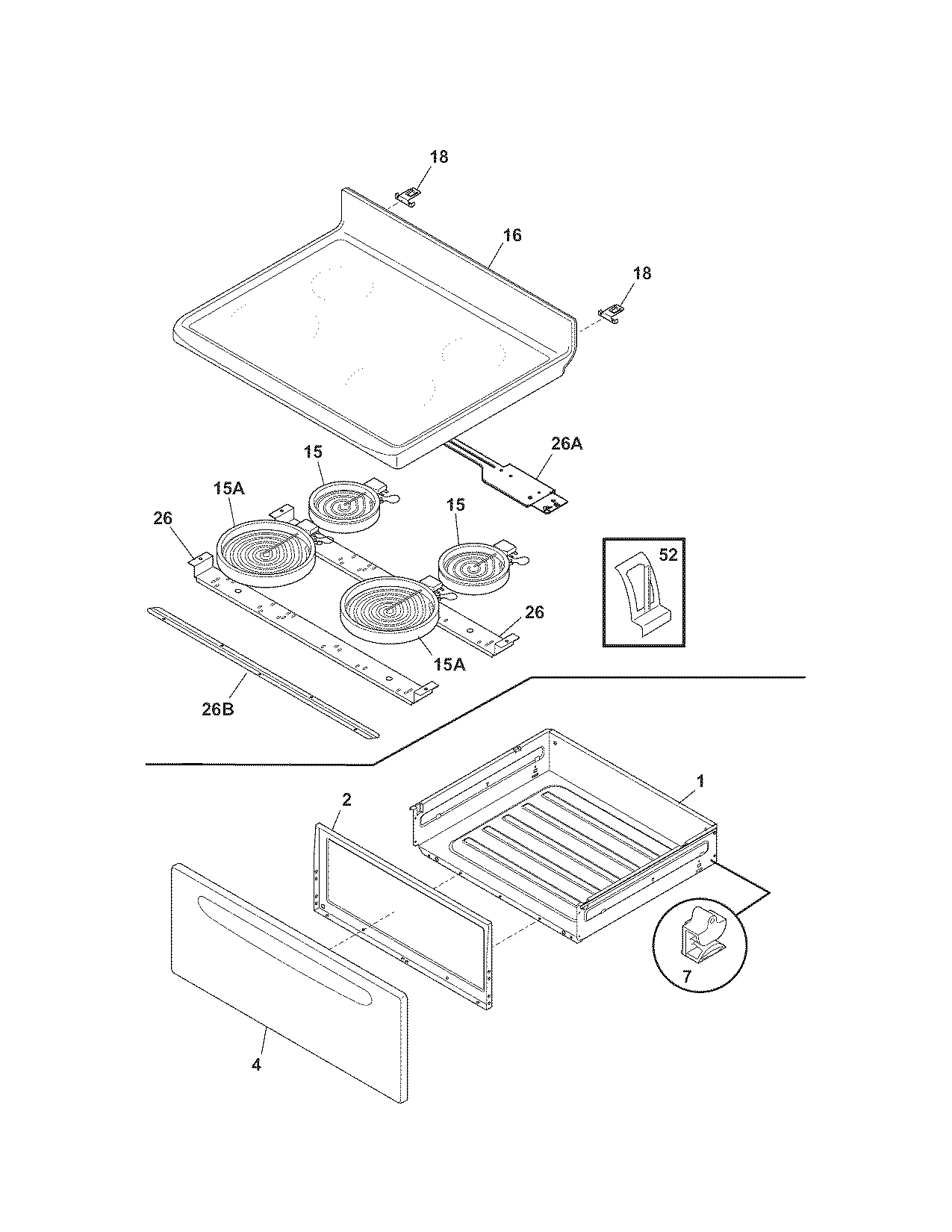 18
16
18
26A
15
15A
15
26
52
26
15A
26B
1
2
7
4