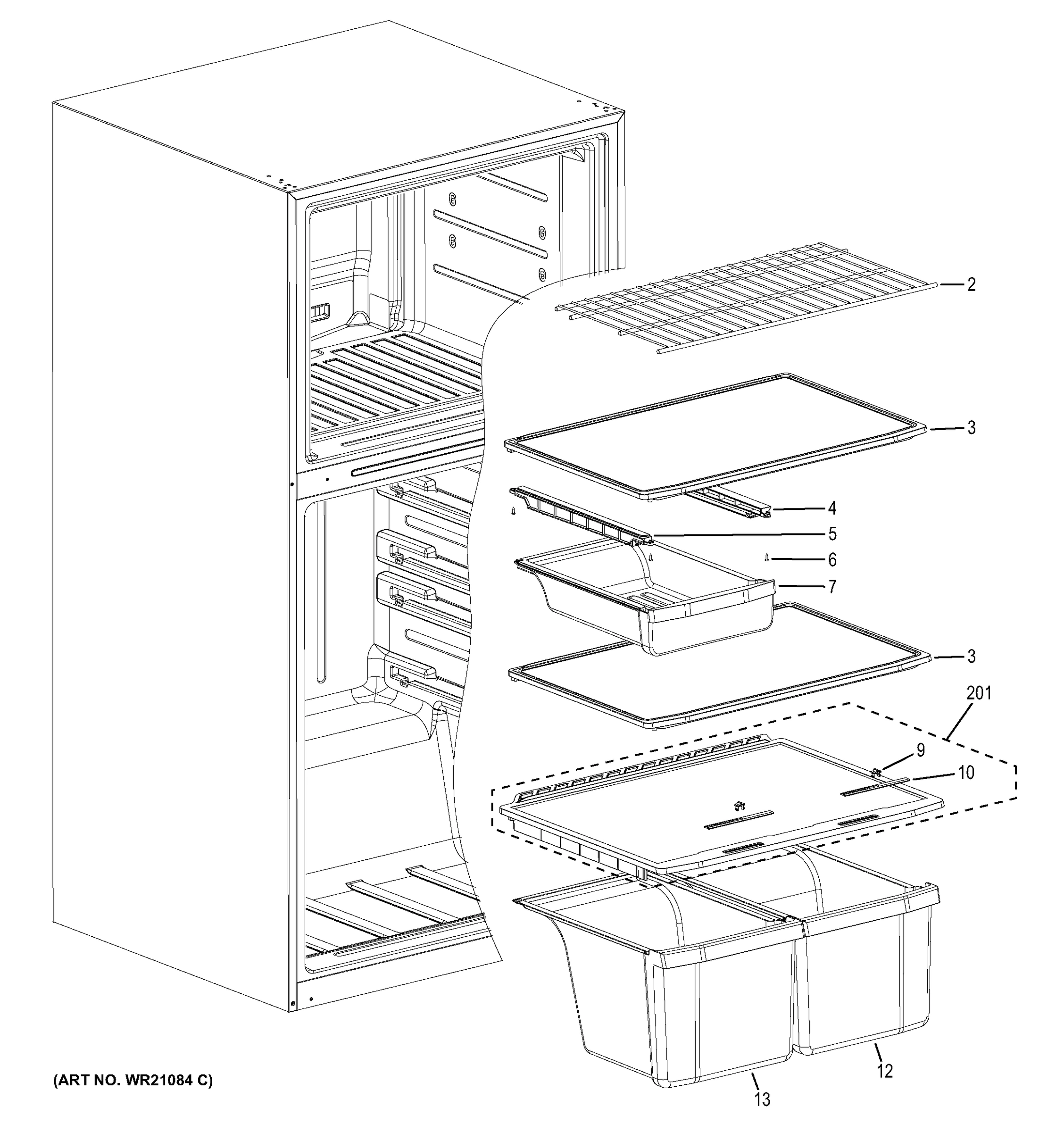 2
3
4
5
6
7
3
201
9
10
12
13
(ART NO. WR21084 C)