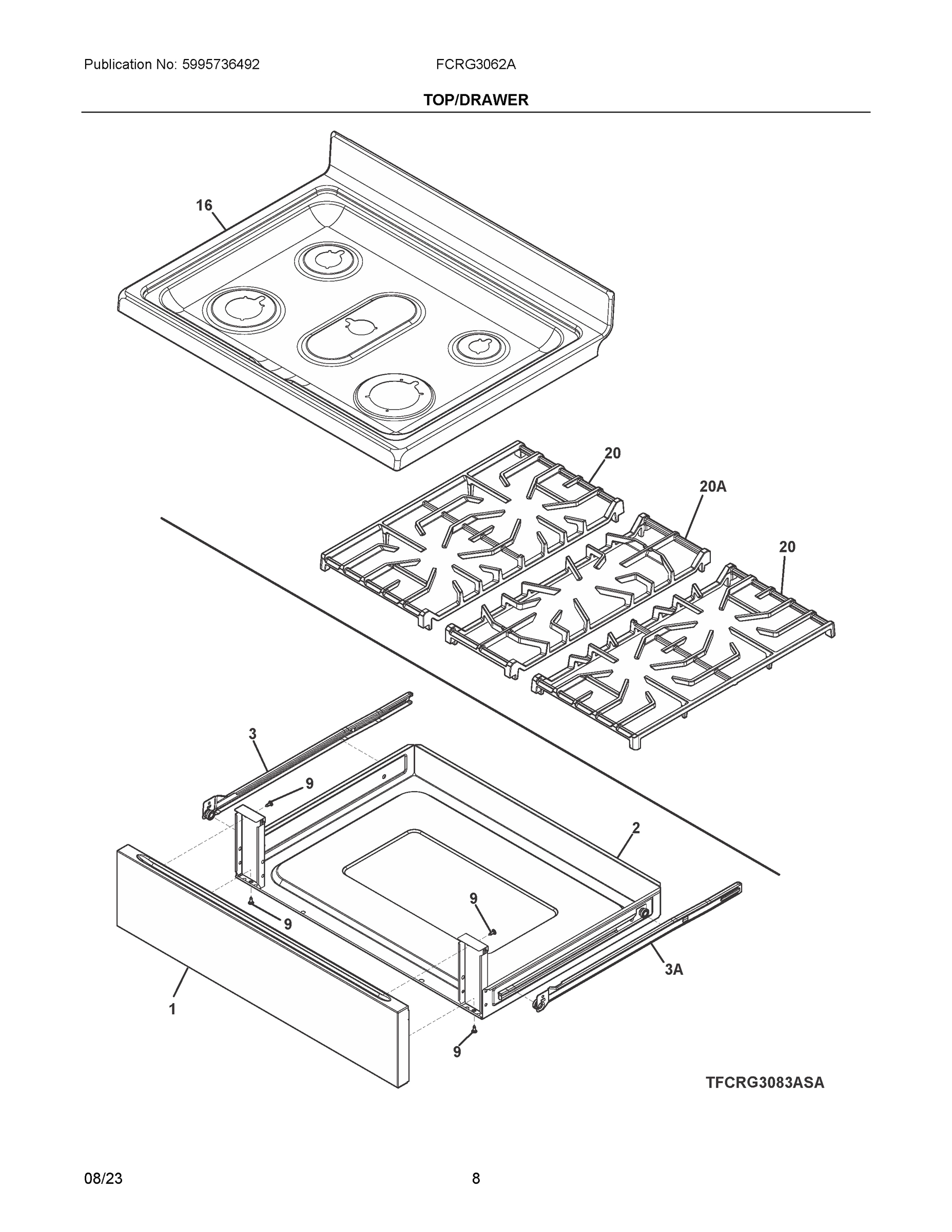 Publication No: 5995736492

FCRG3062A

TOP/DRAWER

16

20

20A

20

3

9

2

9

9

3A

1

9

TFCRG3083ASA

08/23

8