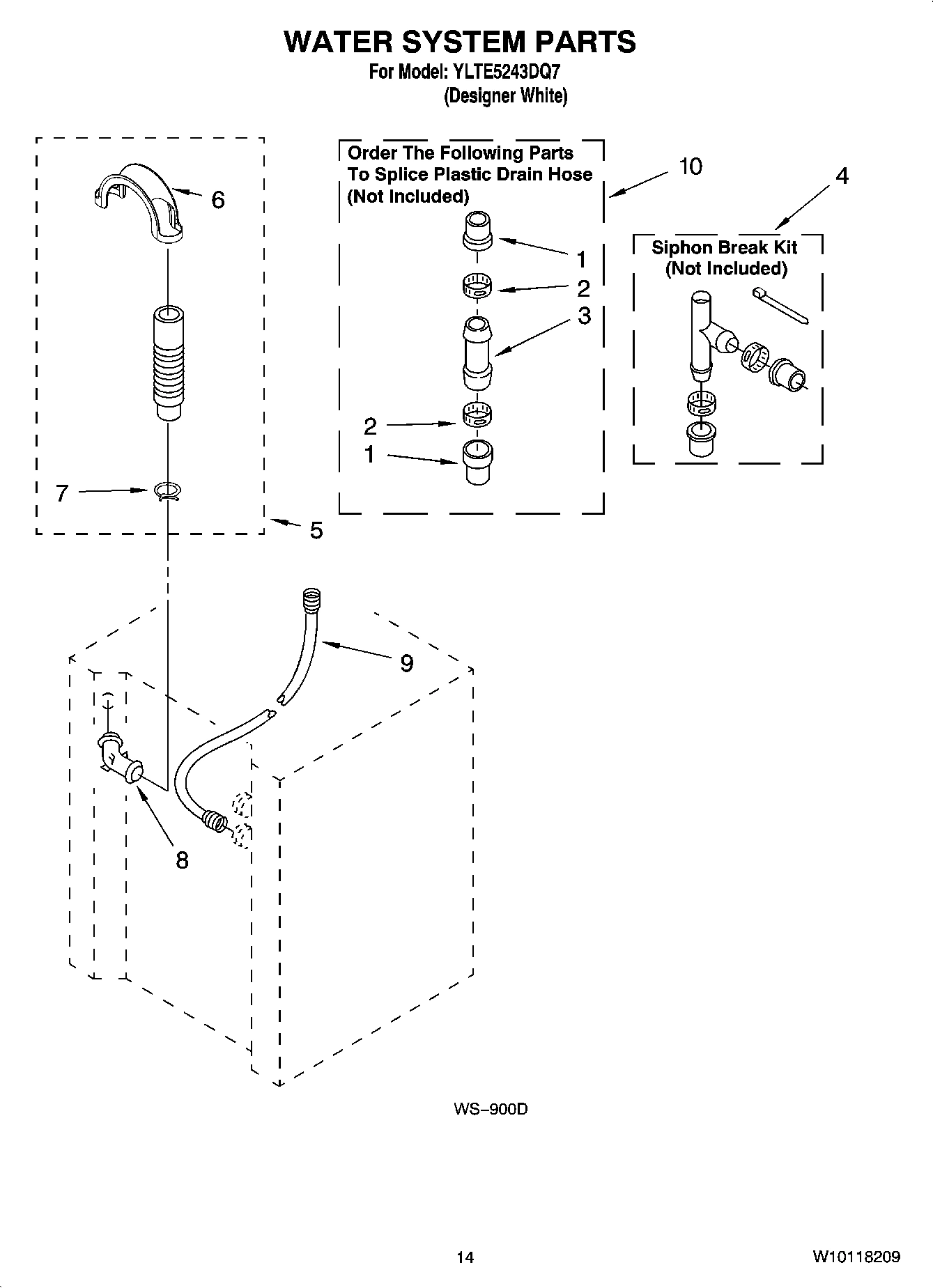 WATER SYSTEM PARTS

For Model: YLTE5243DQ7
(Designer White)

6

7

5

Order The Following Parts To Splice Plastic Drain Hose (Not Included)

10

1

2

3

2

1

4

Siphon Break Kit (Not Included)

9

8

WS–900D

14

W10118209