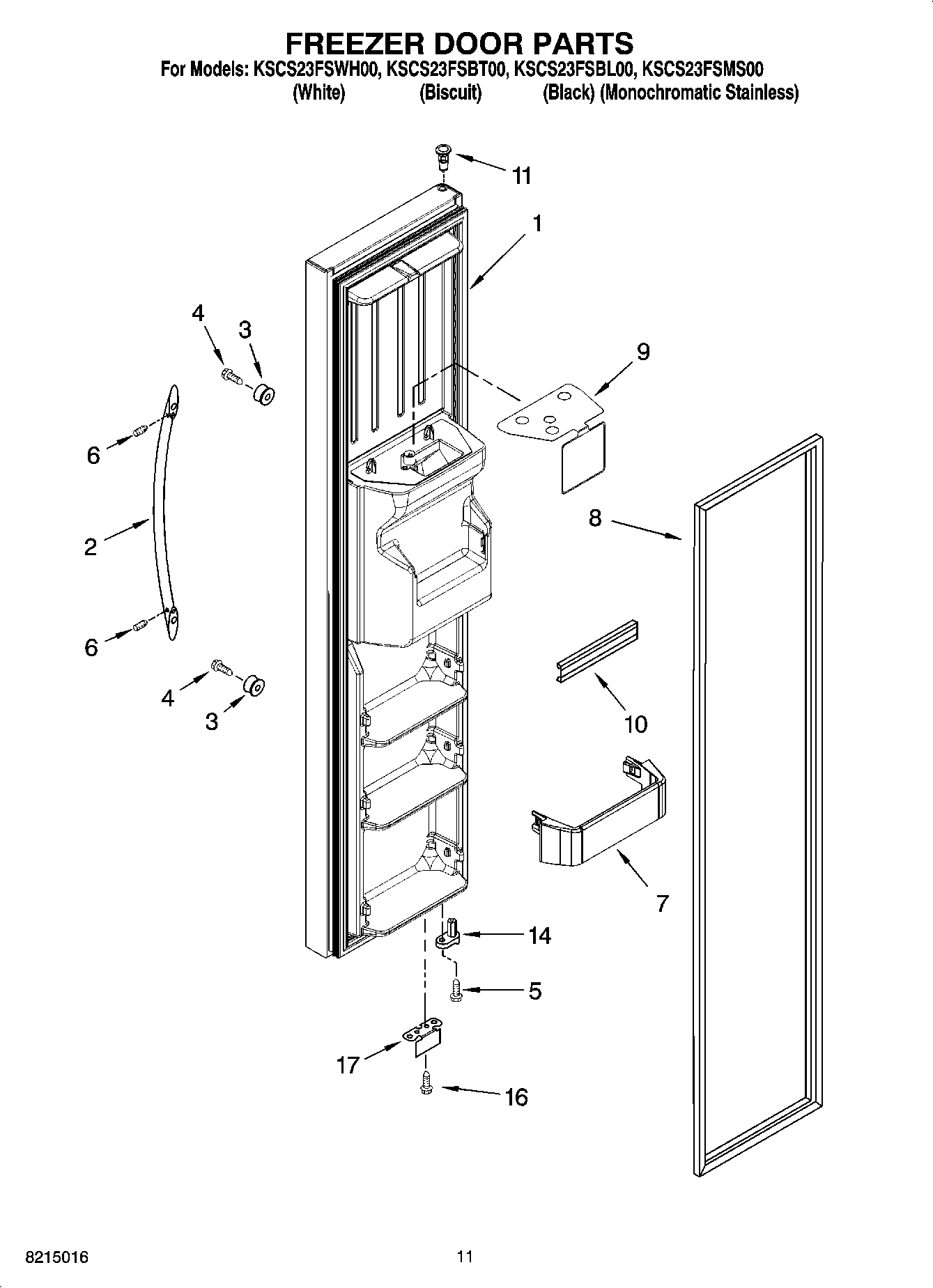 FREEZER DOOR PARTS

For Models: KSCS23FSWH00, KSCS23FSBT00, KSCS23FSBL00, KSCS23FSMS00
(White) (Biscuit) (Black) (Monochromatic Stainless)

11
1
4
3
9
6
2
8
6
4
3
10
7
14
5
17
16

8215016
11