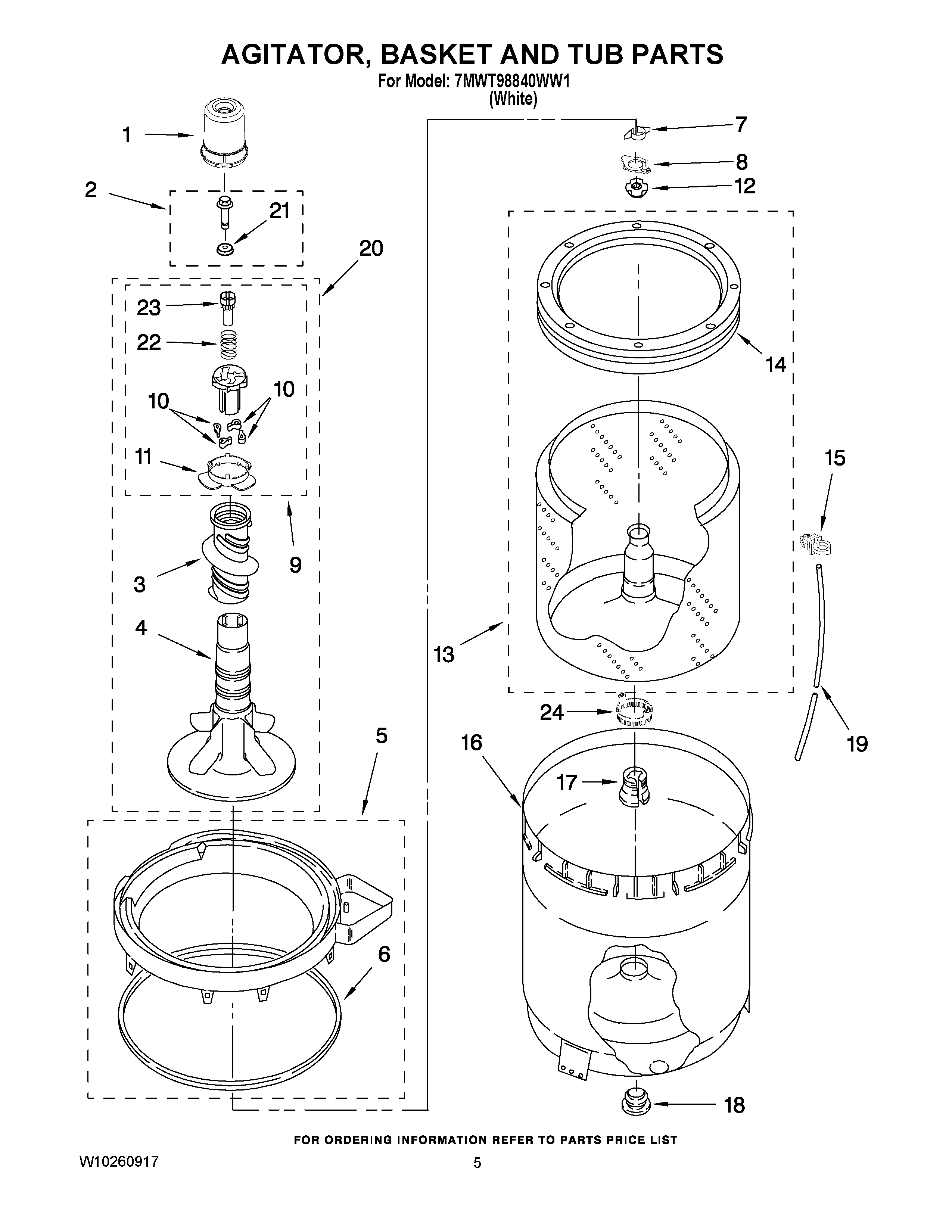 AGITATOR, BASKET AND TUB PARTS
For Model: 7MWT98840WW1
(White)

1
2
21
20
23
22
10
10
11
9
3
4
5
6
7
8
12
14
15
13
24
19
16
17
18

FOR ORDERING INFORMATION REFER TO PARTS PRICE LIST

W10260917

5