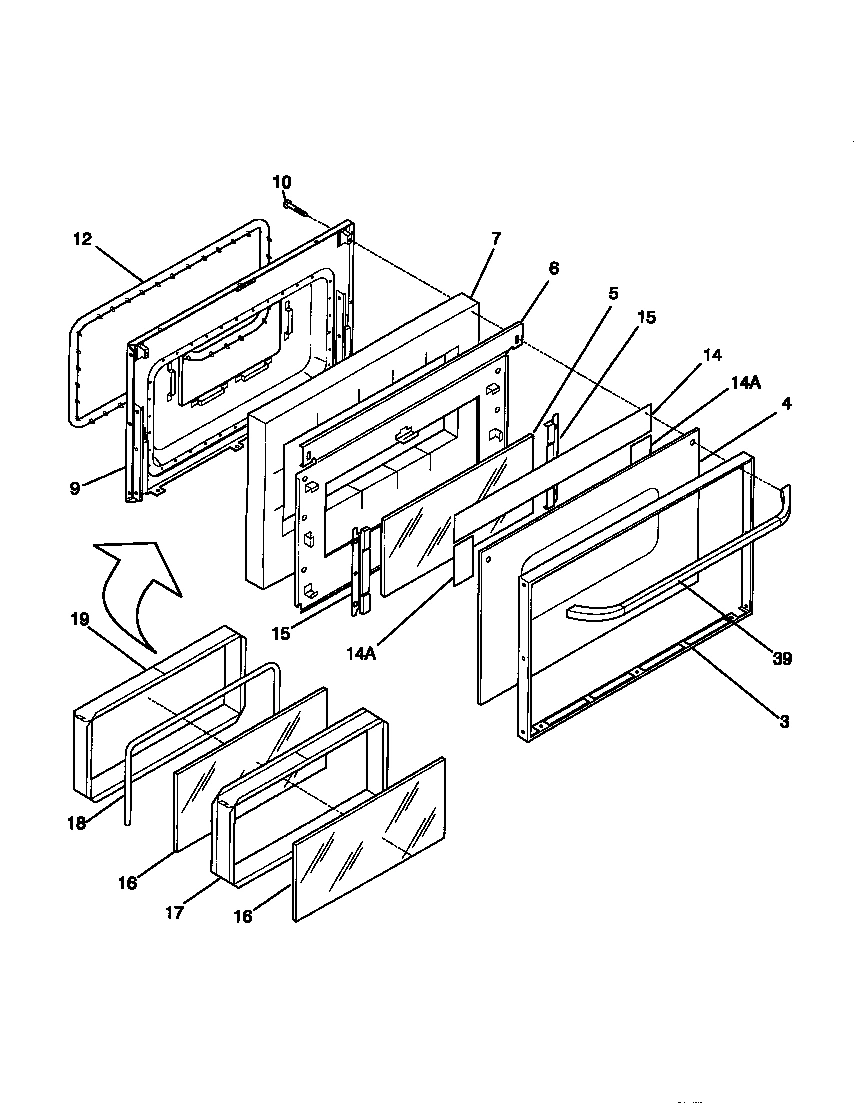 10
12
7
6
5
15
14
14A
4
9
15
14A
39
3
19
18
16
17
16