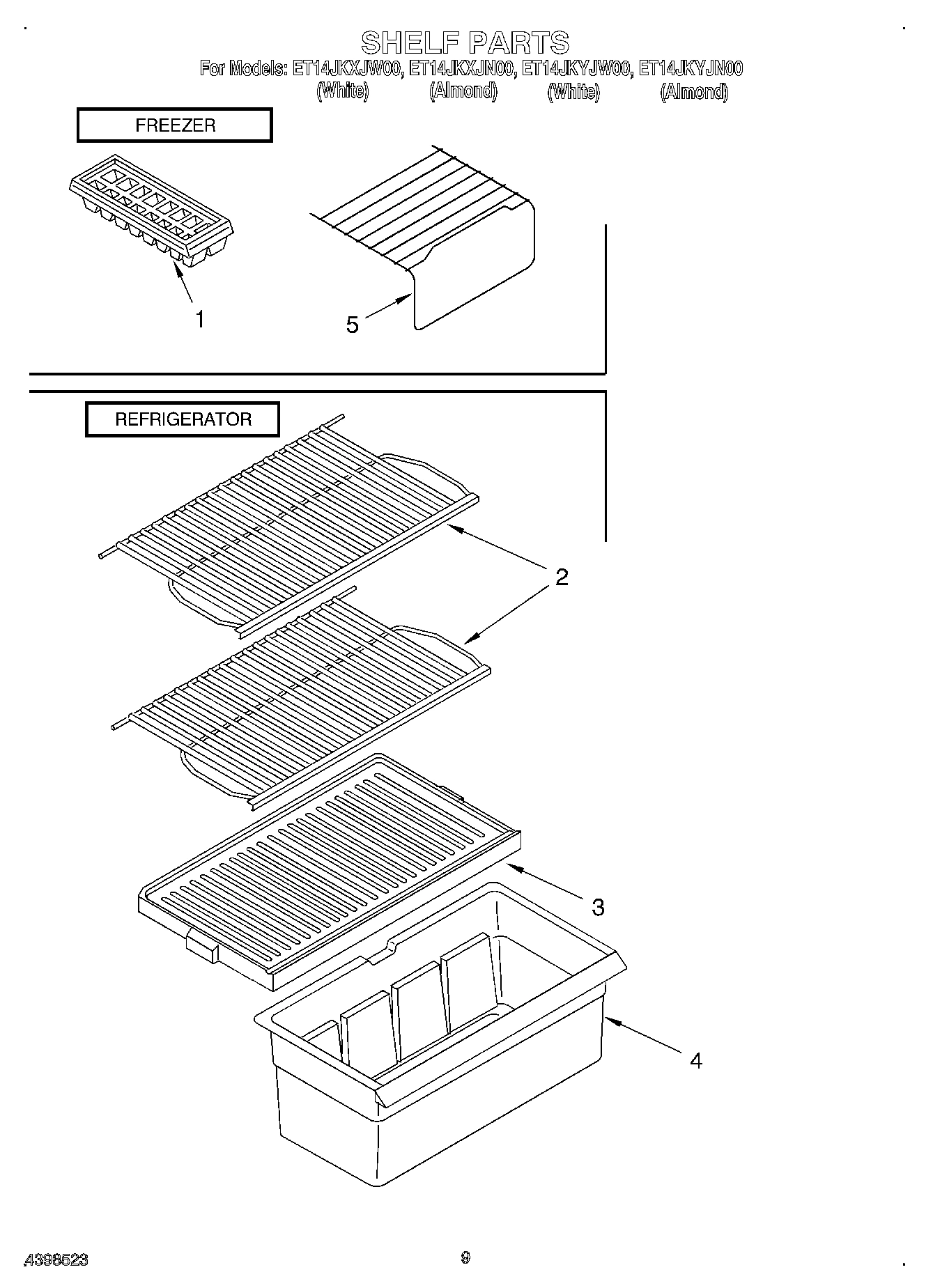 SHELF PARTS
For Models: ET14JKXJW00, ET14JKXJN00, ET14JKYJW00, ET14JKYJN00
(White) (Almond) (White) (Almond)

FREEZER

1

5

REFRIGERATOR

2

3

4

4398523

9