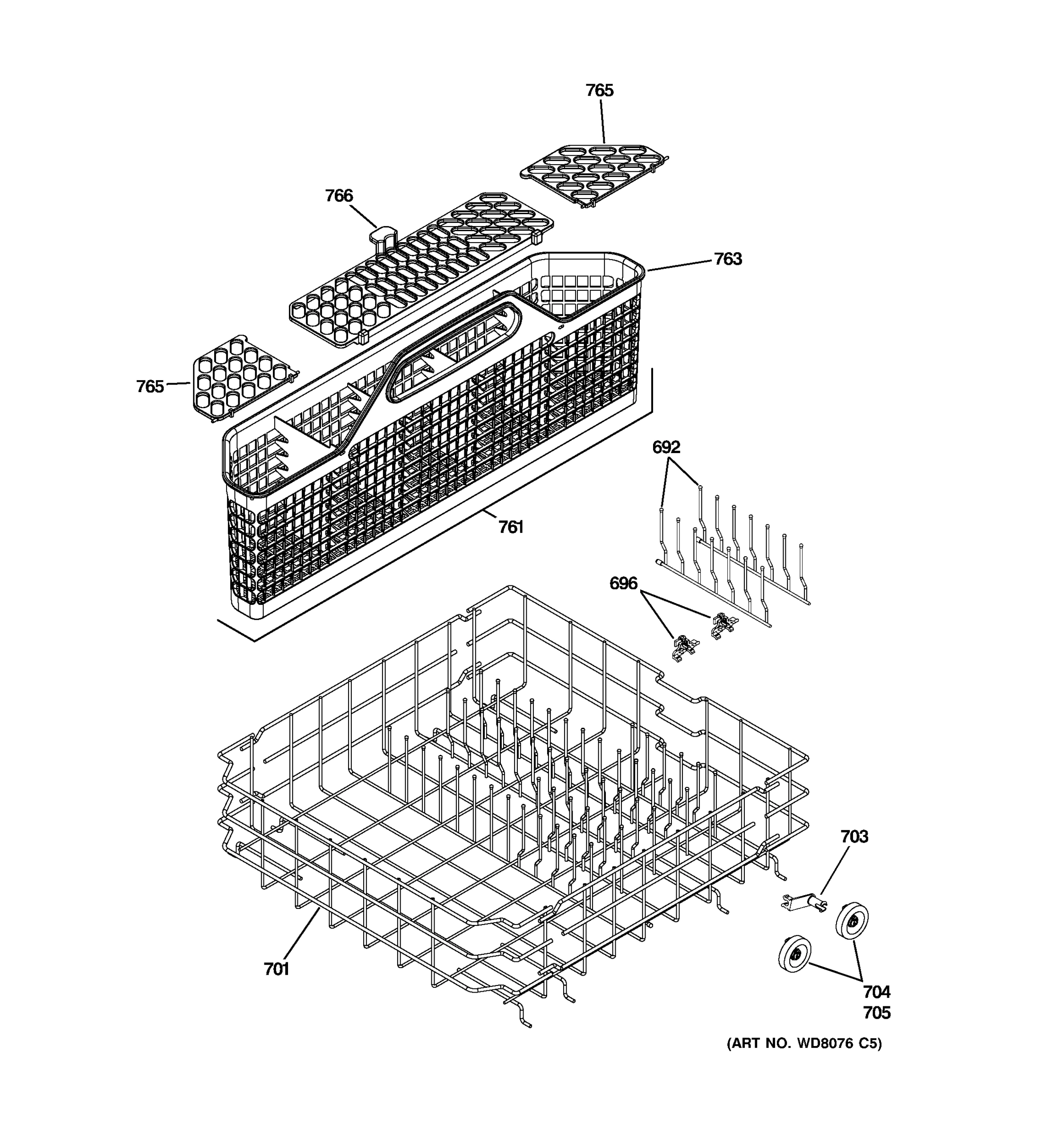 765
766
763
765
692
761
696
703
701
704
705
(ART NO. WD8076 C5)