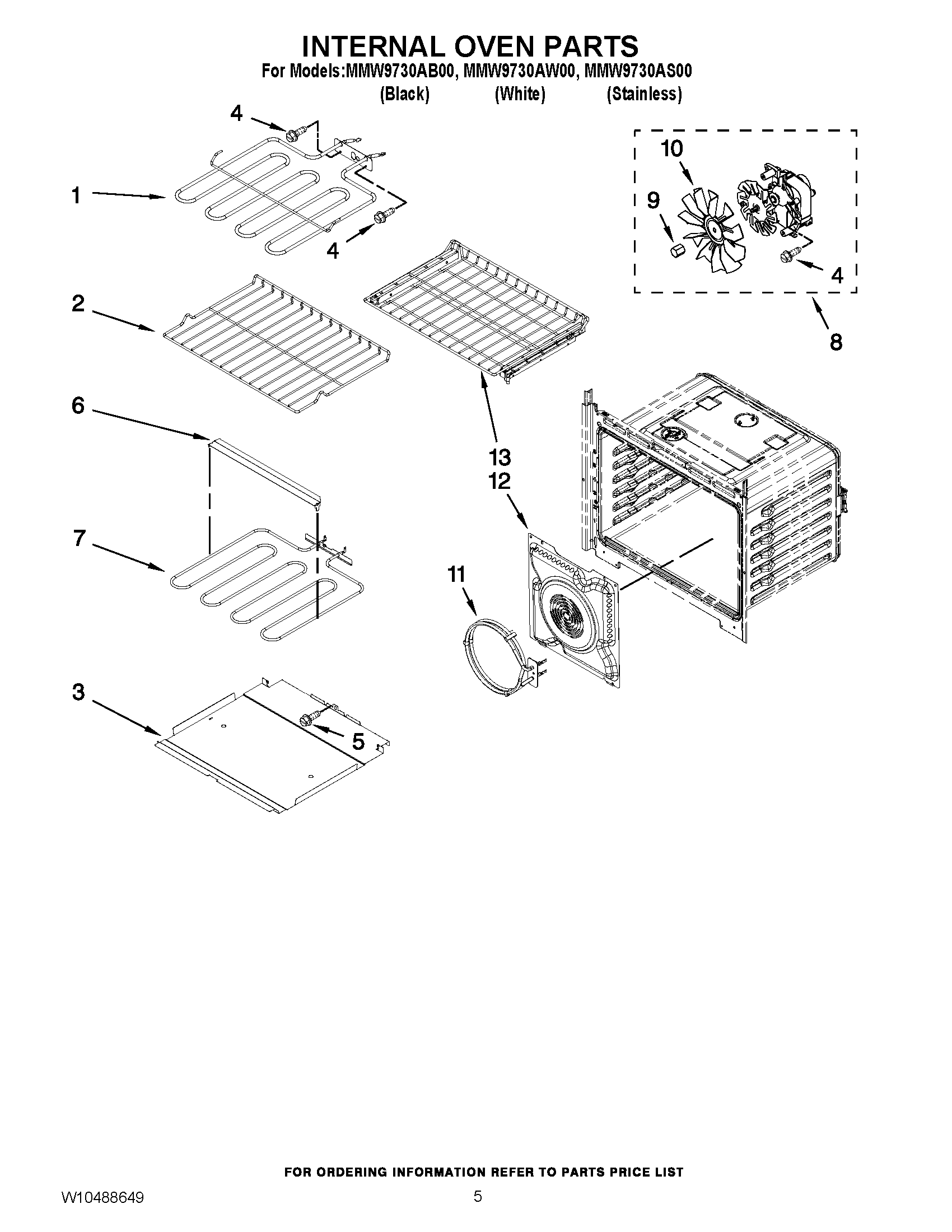 INTERNAL OVEN PARTS

For Models:MMW9730AB00, MMW9730AW00, MMW9730AS00
(Black) (White) (Stainless)

4
10
1
9
4
4
2
8
6
13
12
7
11
3
5

FOR ORDERING INFORMATION REFER TO PARTS PRICE LIST

W10488649
5