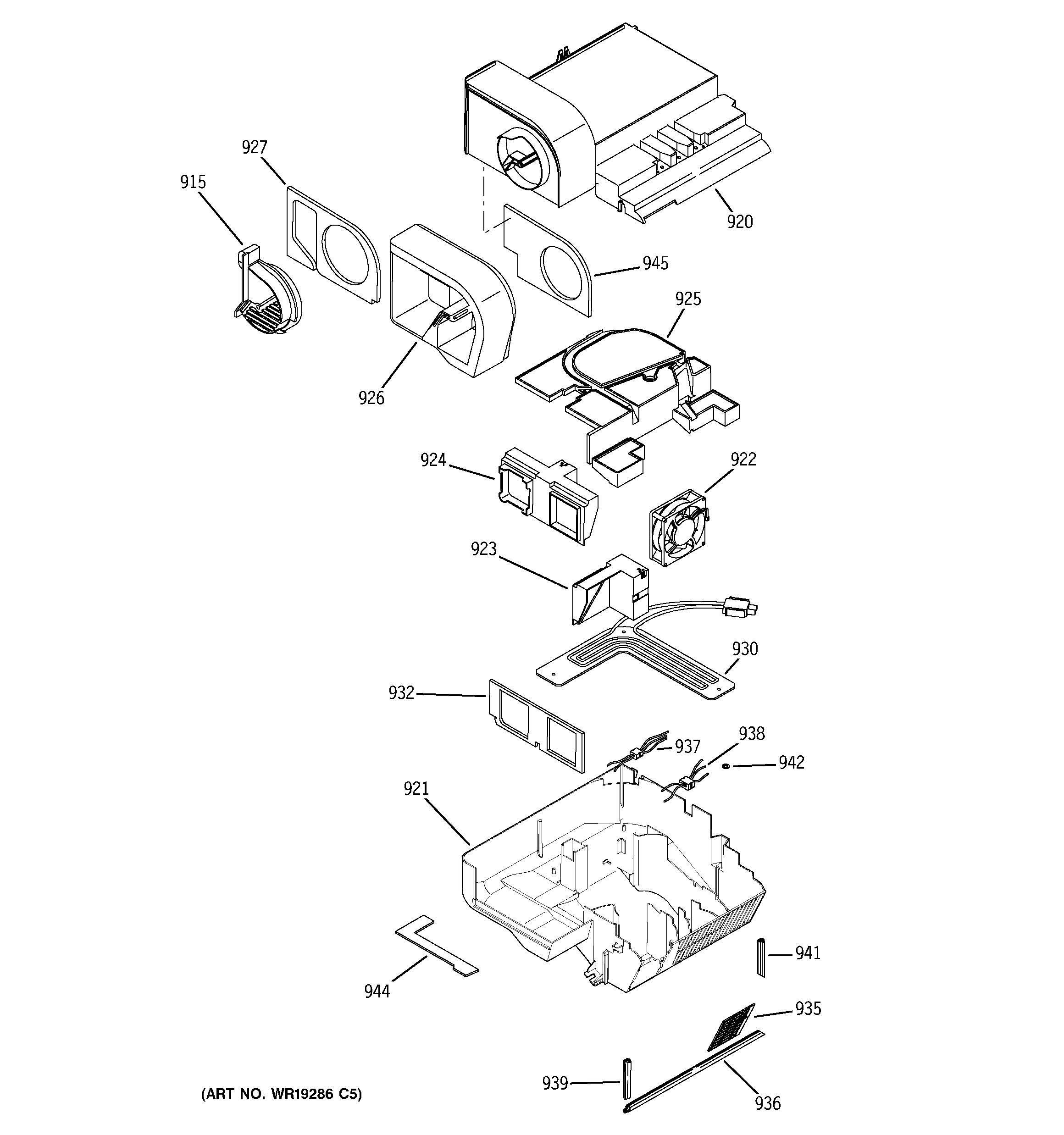 927
915
920
945
925
926
924
922
923
930
932
937
938
942
921
941
944
935
939
936
(ART NO. WR19286 C5)