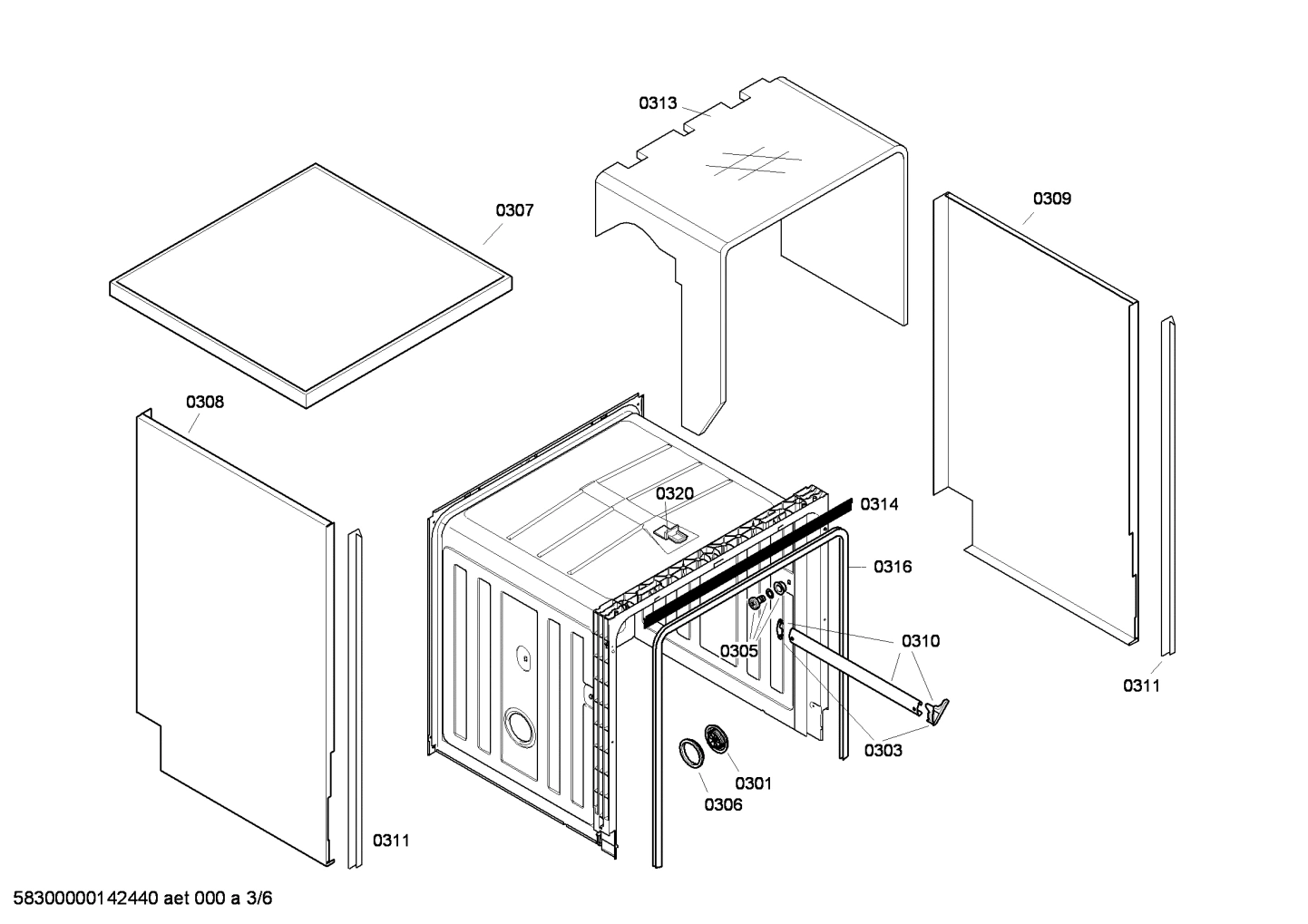 0313

0307

0309

0308

0320

0314

0316

0305

0310

0311

0303

0301

0306

0311

58300000142440 aet 000 a 3/6