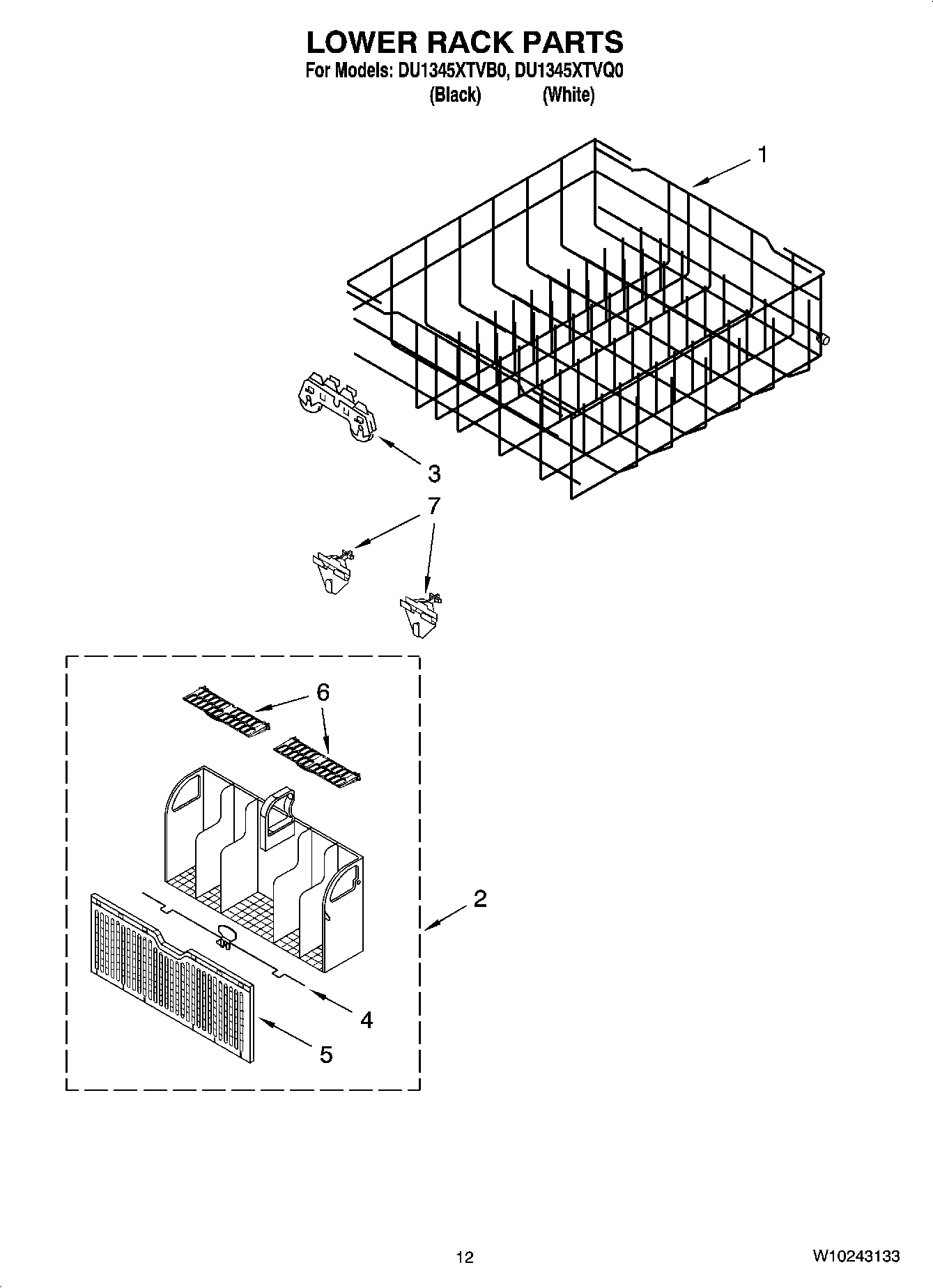 LOWER RACK PARTS

For Models: DU1345XTVB0, DU1345XTVQ0
(Black) (White)

1

3

7

6

6

2

4

5

12

W10243133