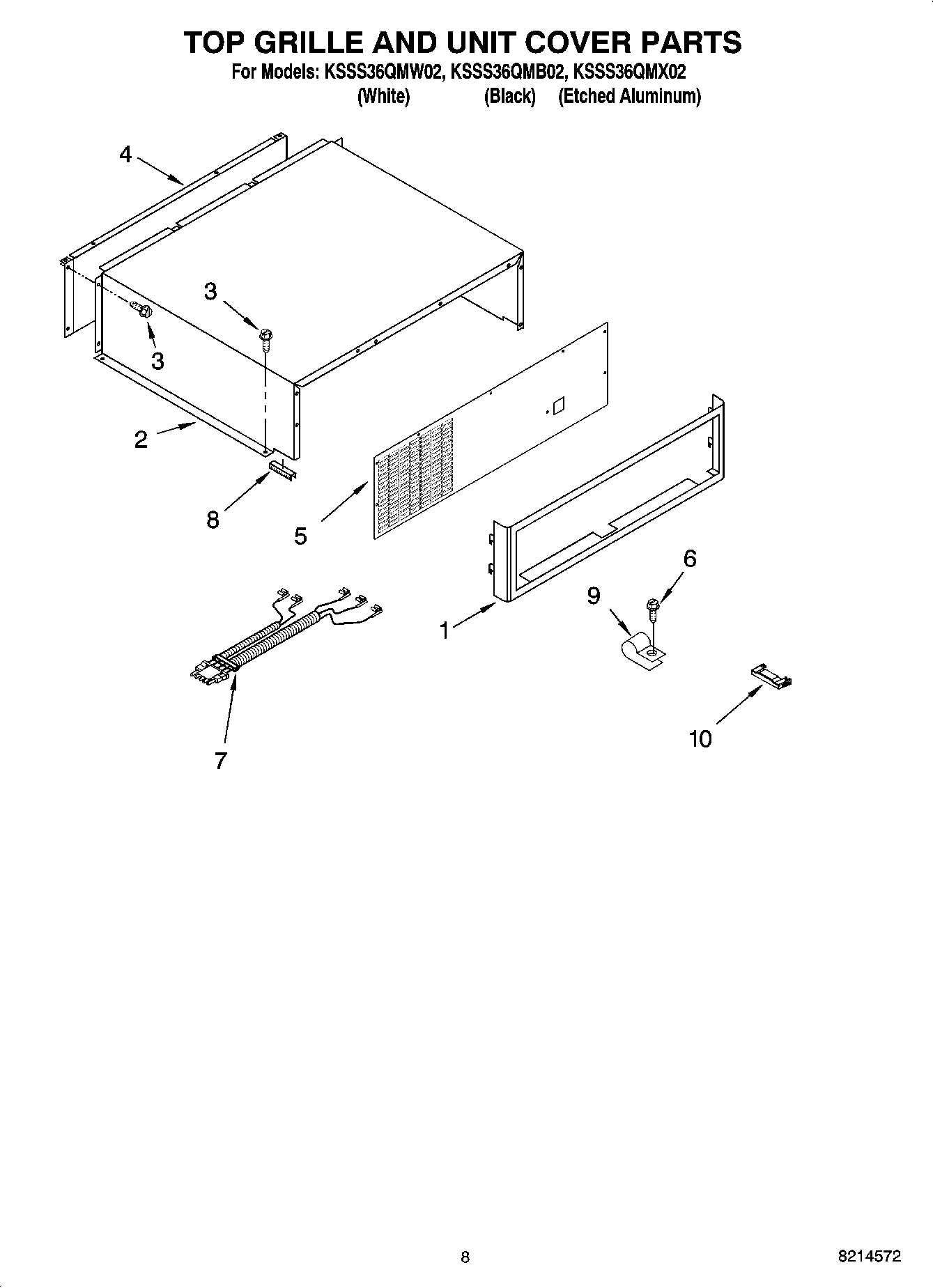 TOP GRILLE AND UNIT COVER PARTS
For Models: KSSS36QMW02, KSSS36QMB02, KSSS36QMX02
(White) (Black) (Etched Aluminum)

4
3
3
2
8
5
6
9
1
7
10

8
8214572