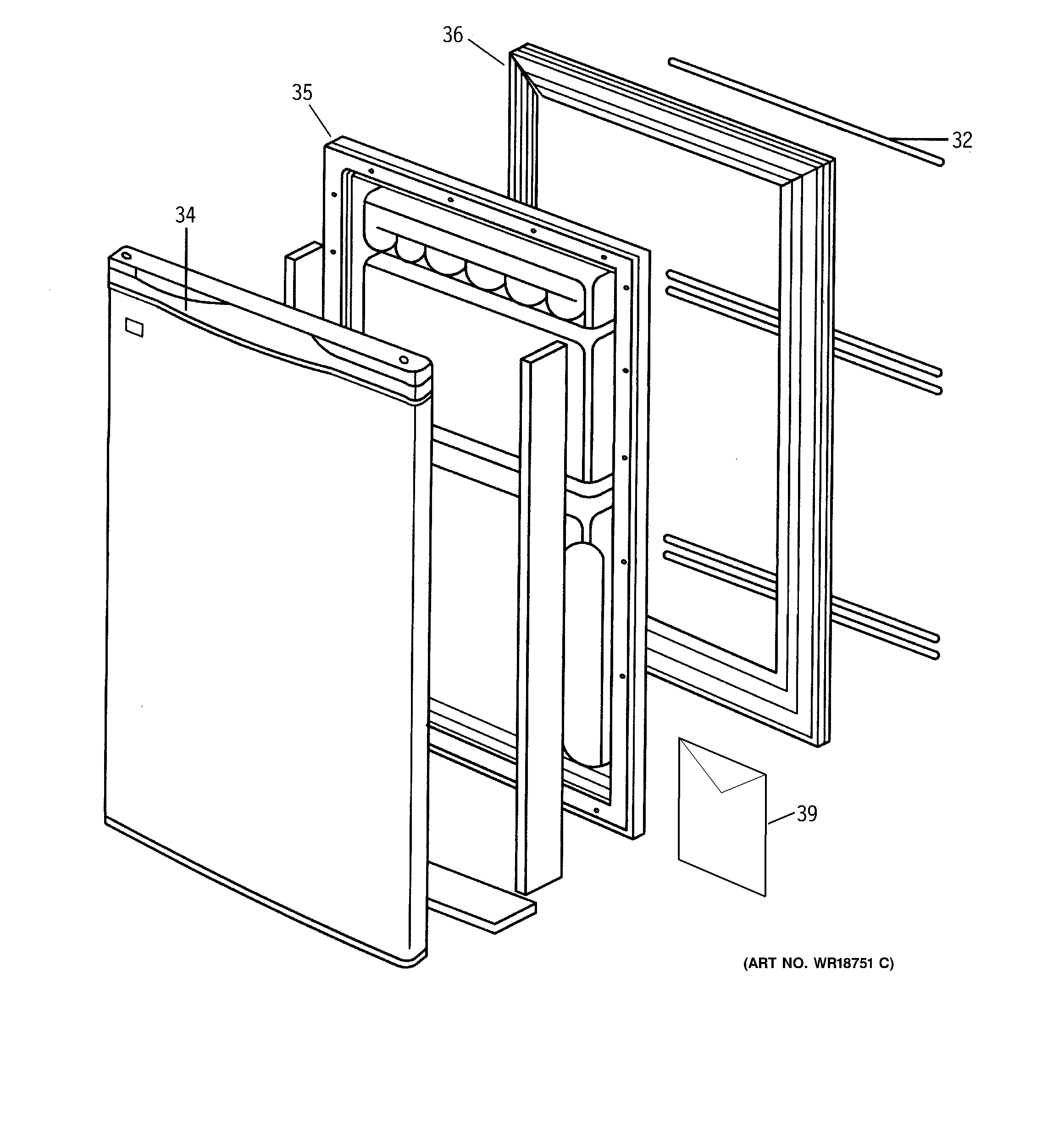 36

35

32

34

39

(ART NO. WR18751 C)