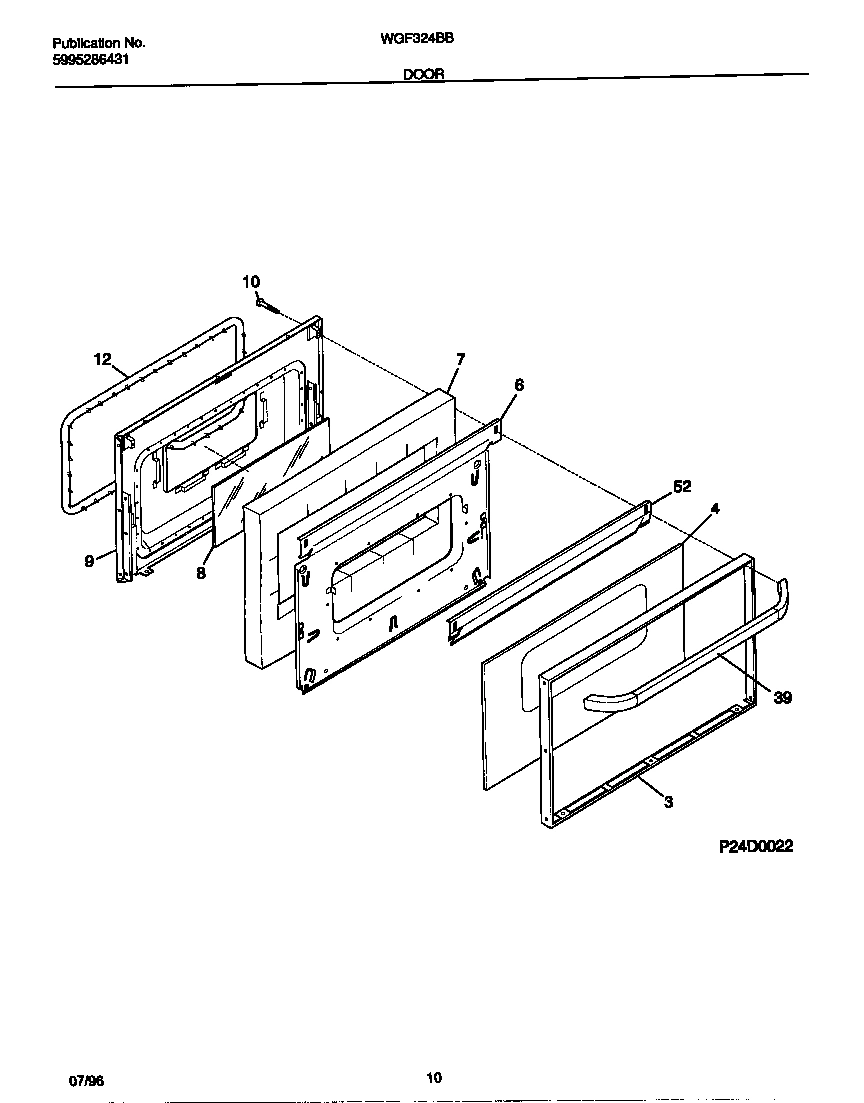 Publication No.
5995286431

WGF324BB

DOOR

10
12
7
6
52
4
9
8
39
3

P24D0022

07/96

10