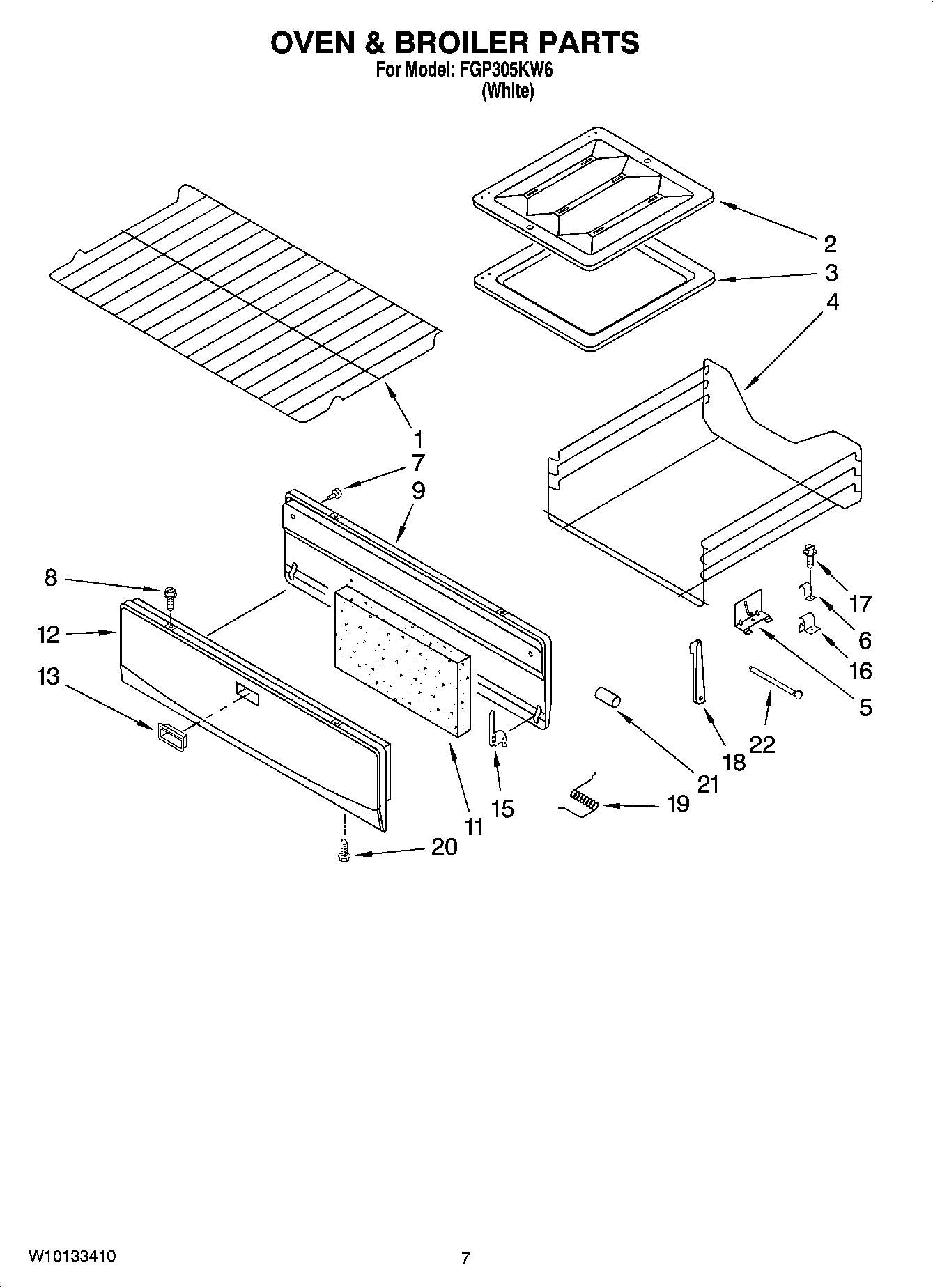 OVEN & BROILER PARTS
For Model: FGP305KW6
(White)

2
3
4
1
7
9
8
12
13
17
6
16
5
22
18
21
19
15
11
20

W10133410

7