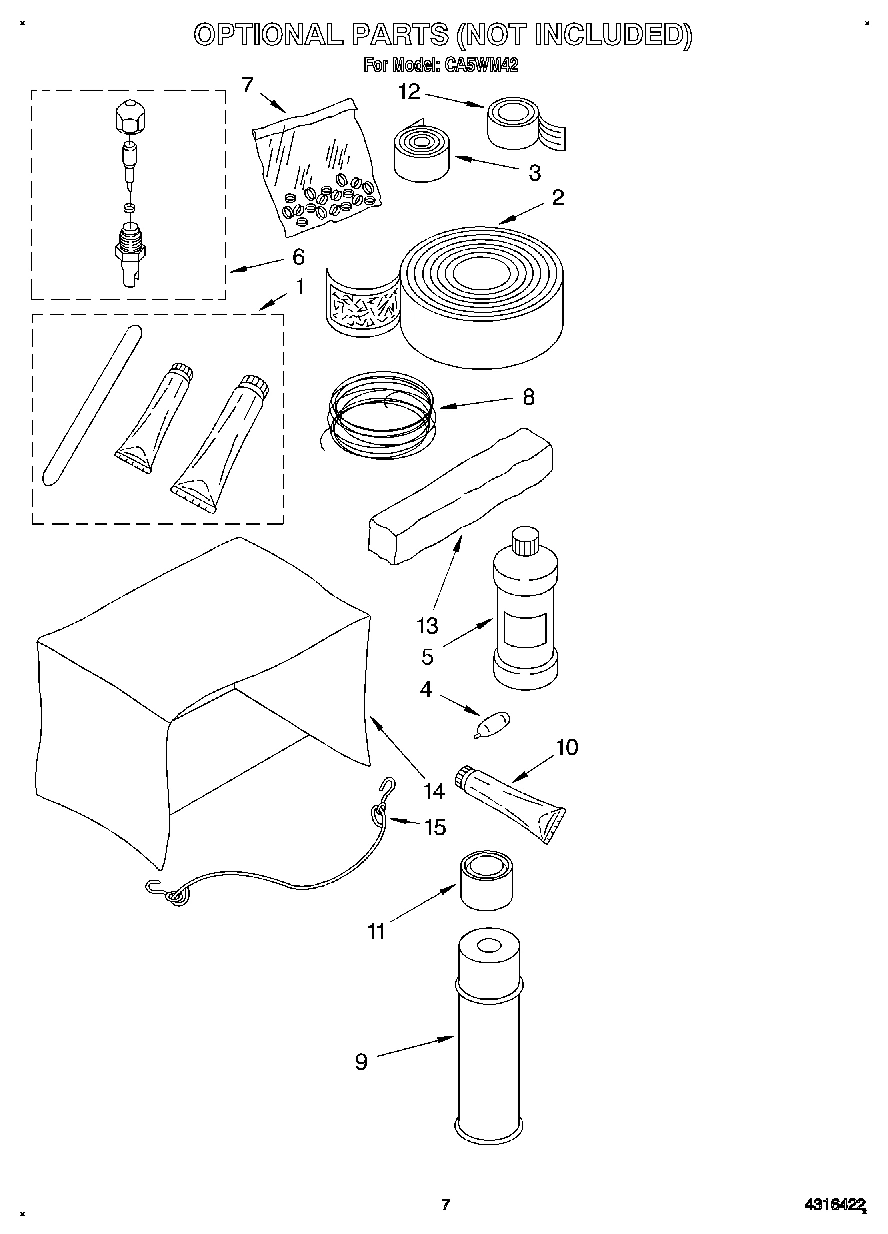 OPTIONAL PARTS (NOT INCLUDED)
For Model: CA5WM42

7
12
3
2
6
1
8
13
5
4
10
14
15
11
9

7

4316422