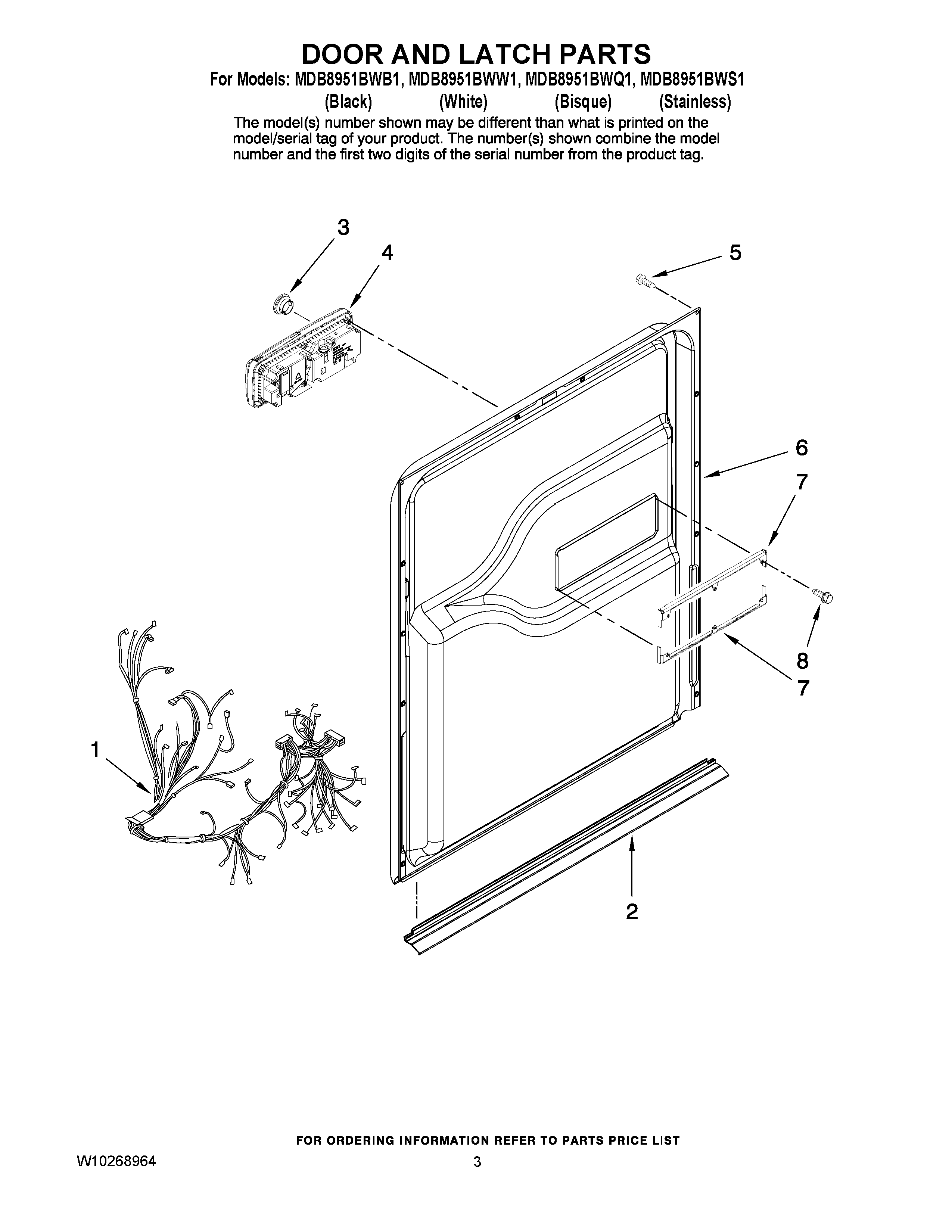 DOOR AND LATCH PARTS

For Models: MDB8951BWB1, MDB8951BWW1, MDB8951BWQ1, MDB8951BWS1
(Black) (White) (Bisque) (Stainless)

The model(s) number shown may be different than what is printed on the model/serial tag of your product. The number(s) shown combine the model number and the first two digits of the serial number from the product tag.

3
4
5
6
7
8
7
1
2

FOR ORDERING INFORMATION REFER TO PARTS PRICE LIST

W10268964
3