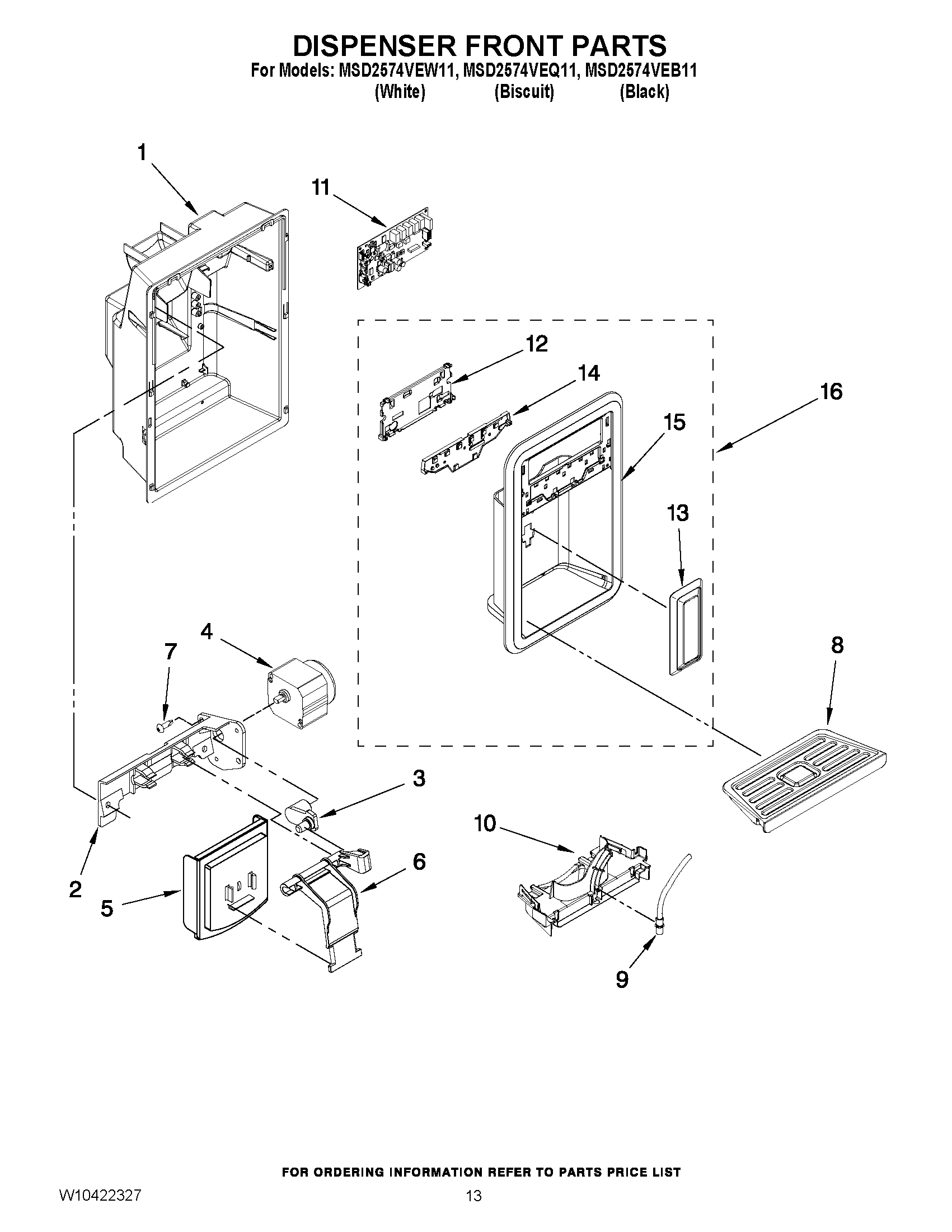 DISPENSER FRONT PARTS

For Models: MSD2574VEW11, MSD2574VEQ11, MSD2574VEB11
(White) (Biscuit) (Black)

1

11

12

14

16

15

13

4

7

8

3

10

2

5

6

9

FOR ORDERING INFORMATION REFER TO PARTS PRICE LIST

W10422327

13