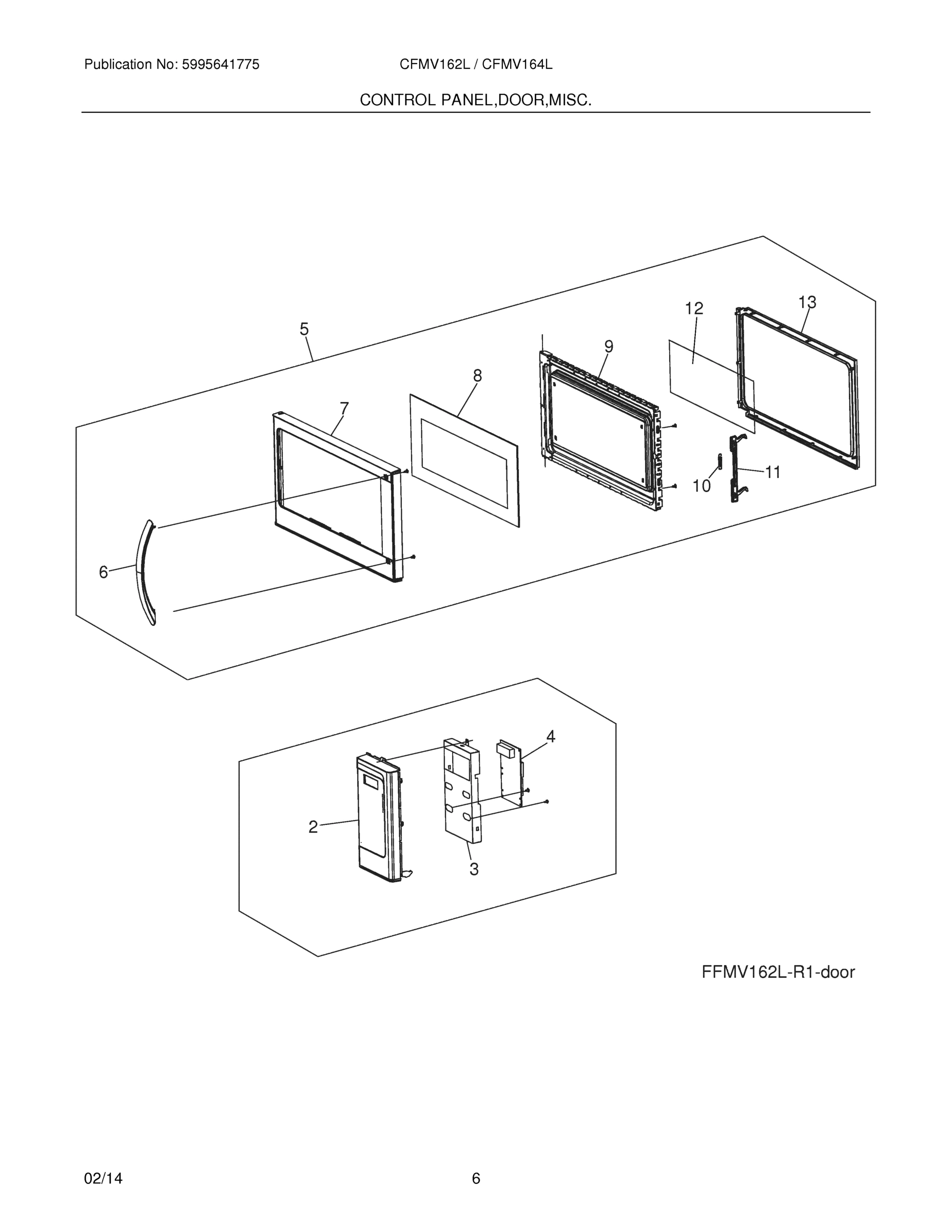 Publication No: 5995641775

CFMV162L / CFMV164L

CONTROL PANEL,DOOR,MISC.

5

12

13

9

8

7

11

10

6

4

2

3

FFMV162L-R1-door

02/14

6