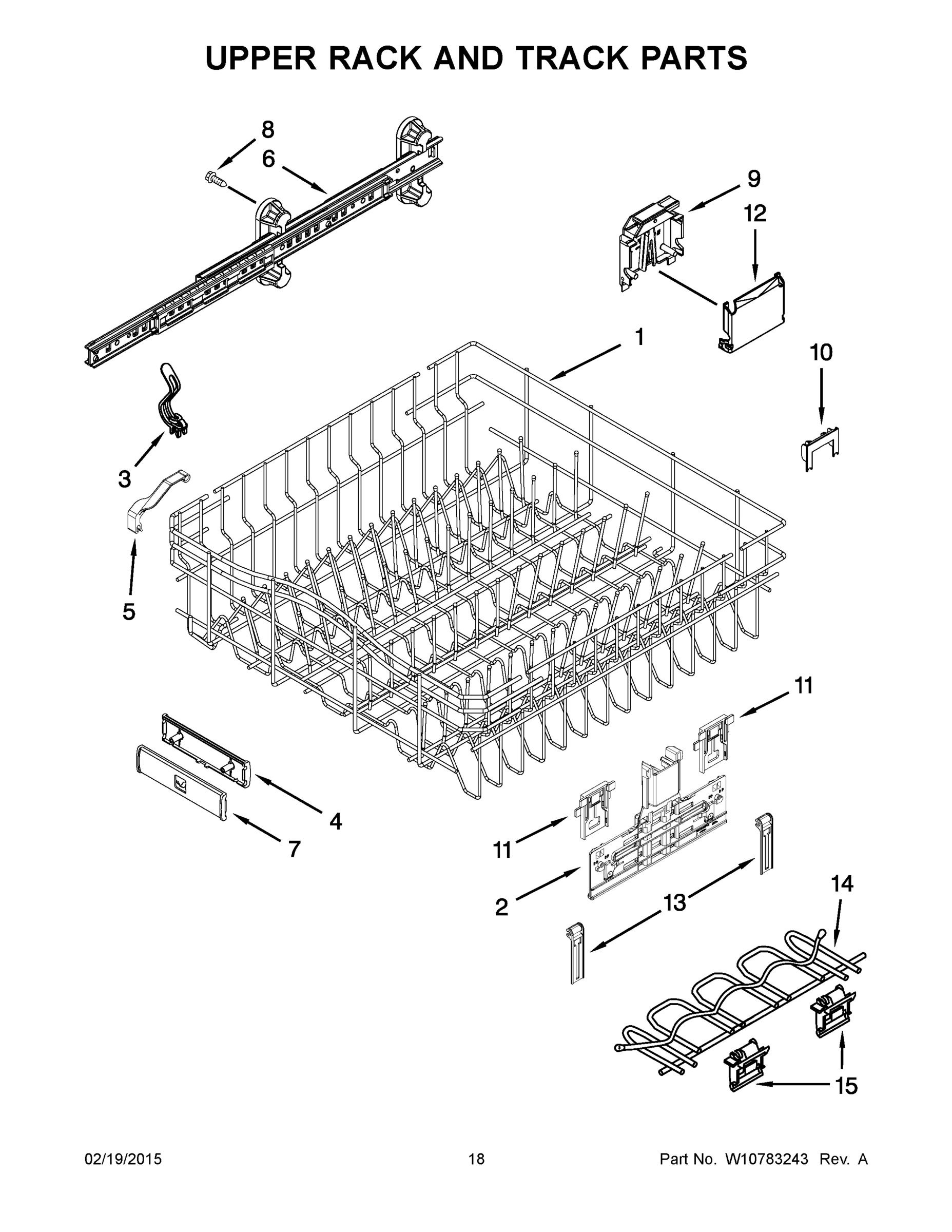 UPPER RACK AND TRACK PARTS

8
6
9
12
1
10
3
5
11
4
7
11
2
13
14
15

02/19/2015
18
Part No. W10783243 Rev. A