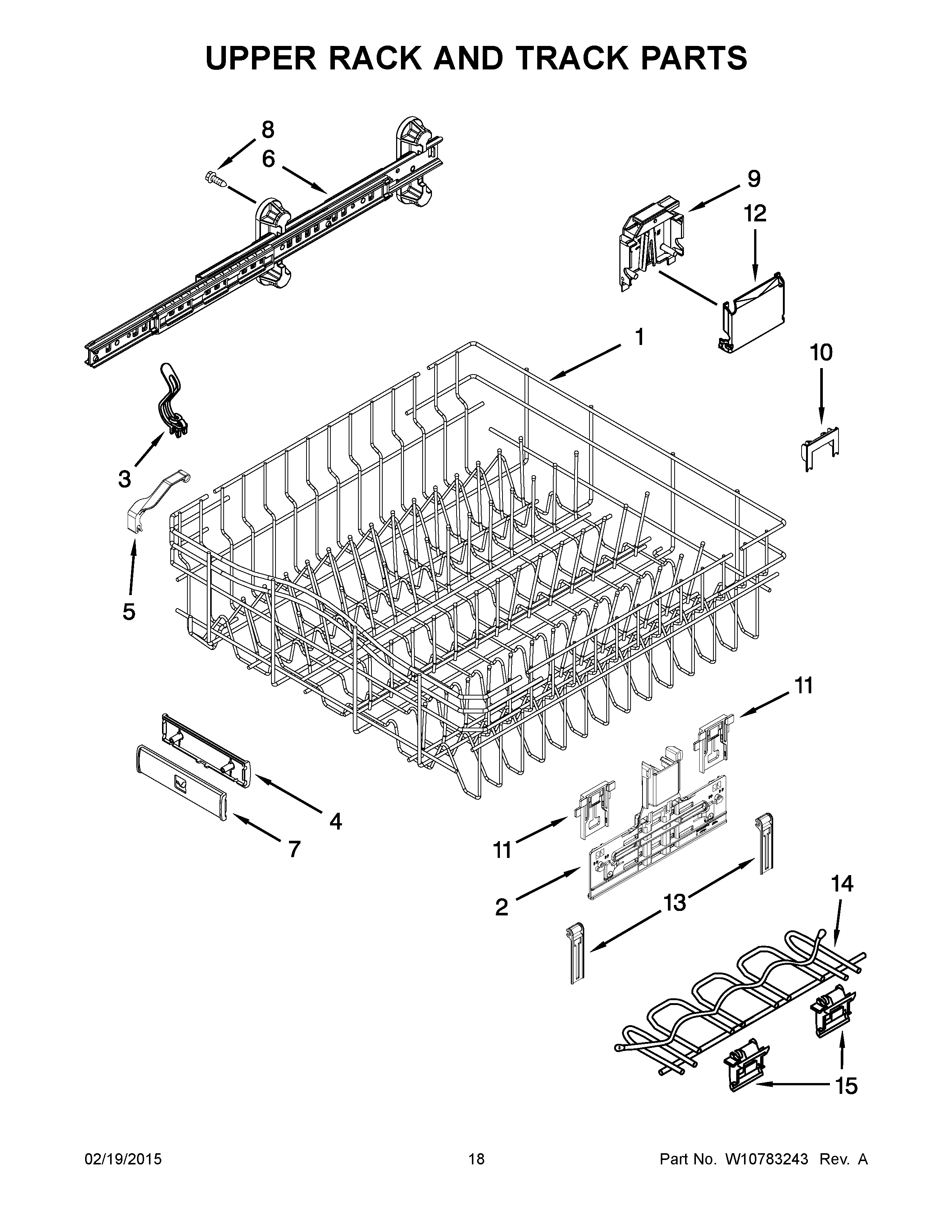 UPPER RACK AND TRACK PARTS

8
6
9
12
1
10
3
5
11
4
7
11
2
13
14
15

02/19/2015
18
Part No. W10783243 Rev. A