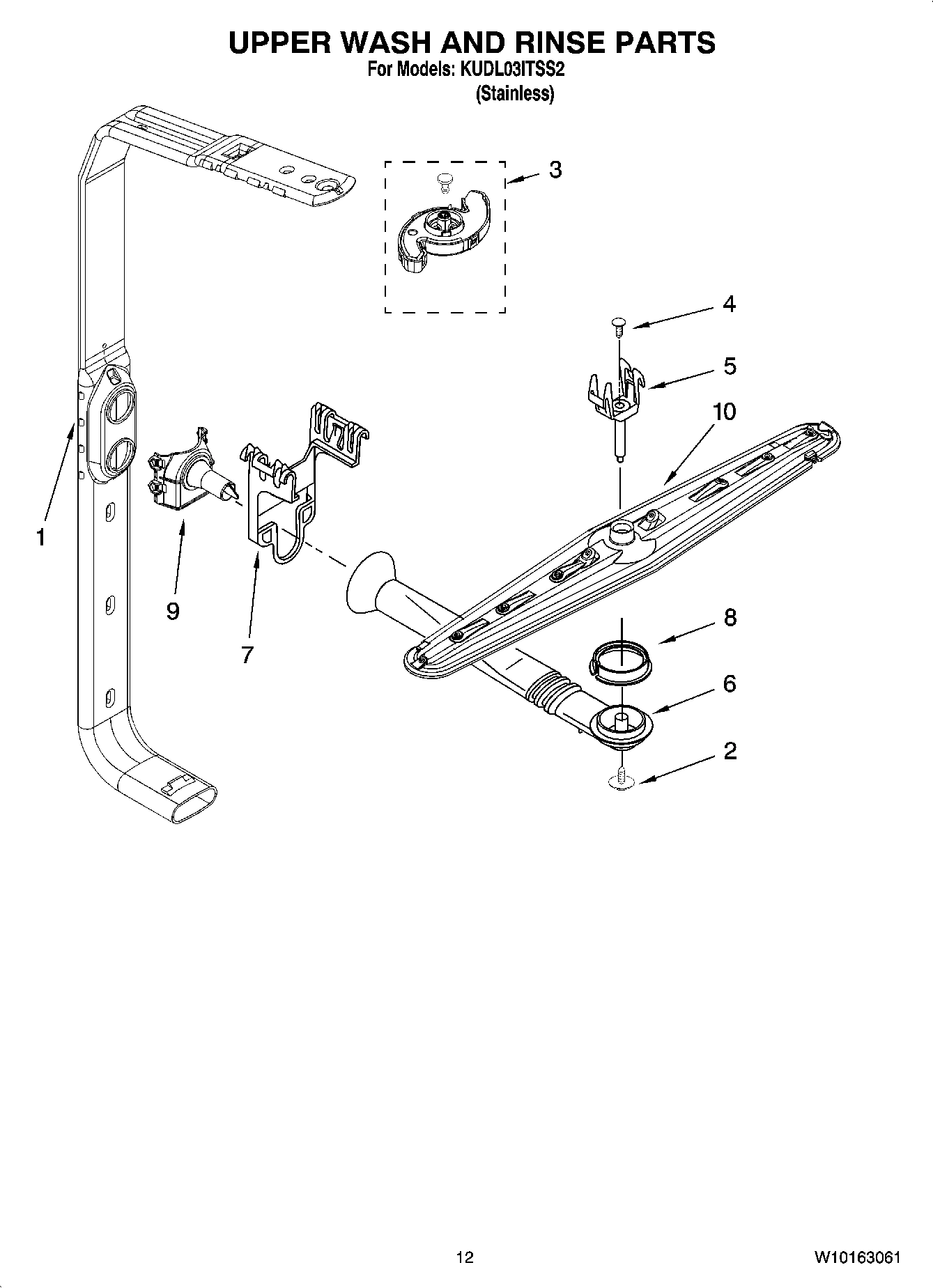 UPPER WASH AND RINSE PARTS
For Models: KUDL03ITSS2
(Stainless)

3

4

5

10

1

9

7

8

6

2

12

W10163061