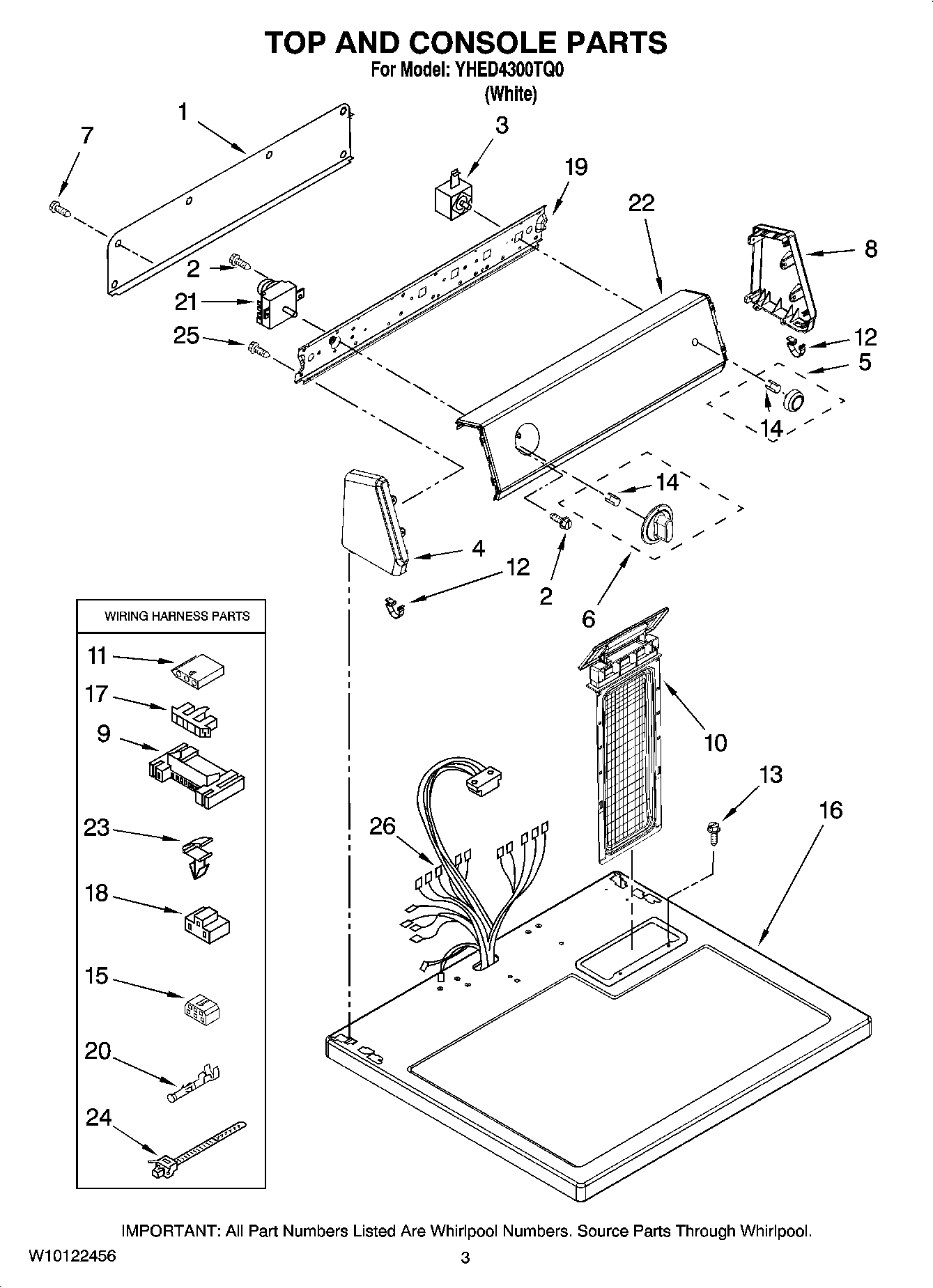 TOP AND CONSOLE PARTS
For Model: YHED4300TQ0
(White)

1
7
3
19
22
8
2
21
25
12
5
14
14
4
12
2
6

WIRING HARNESS PARTS
11
17
9
23
18
15
20
24

10
13
16
26

IMPORTANT: All Part Numbers Listed Are Whirlpool Numbers. Source Parts Through Whirlpool.
W10122456
3