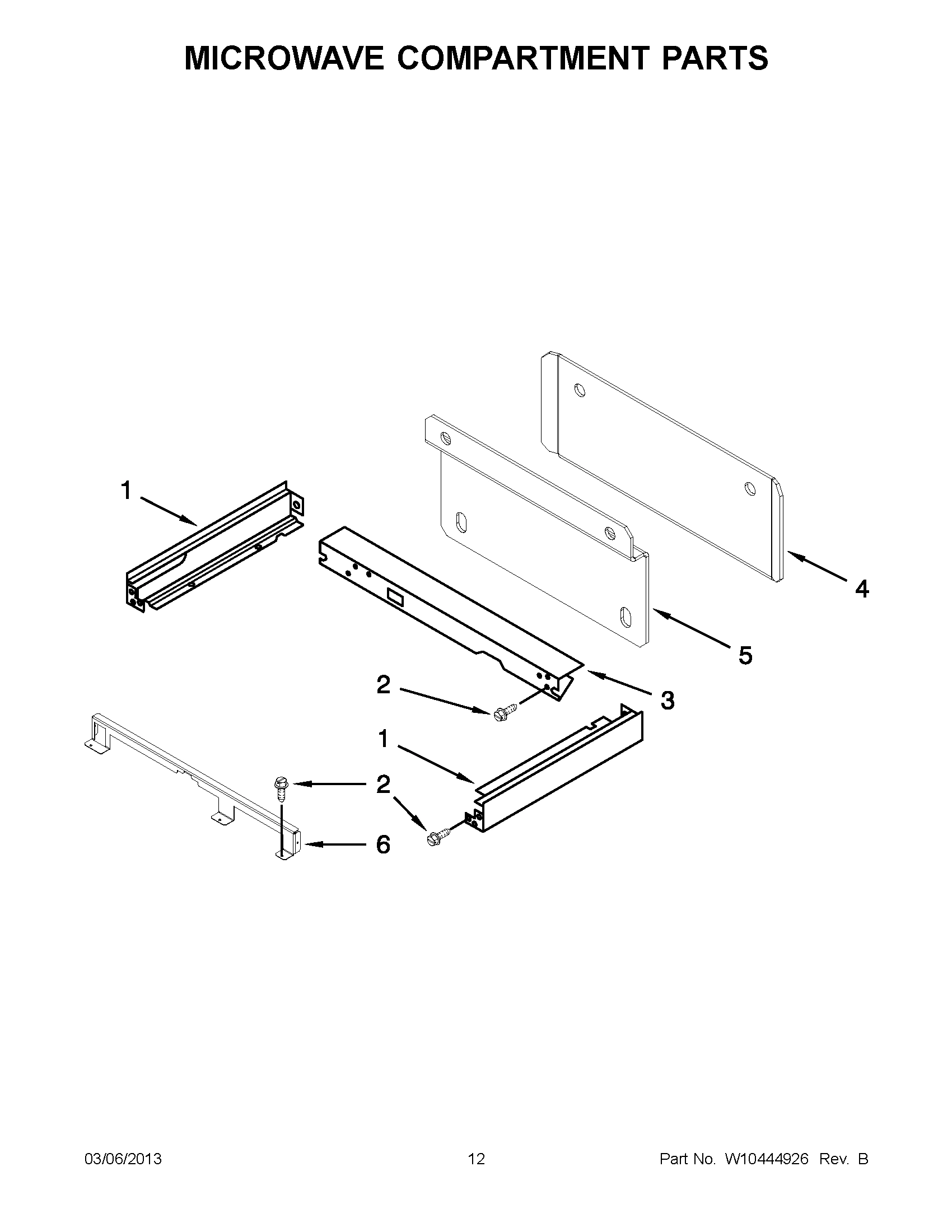 MICROWAVE COMPARTMENT PARTS

1

4

5

2

3

1

2

2

6

03/06/2013

12

Part No. W10444926 Rev. B