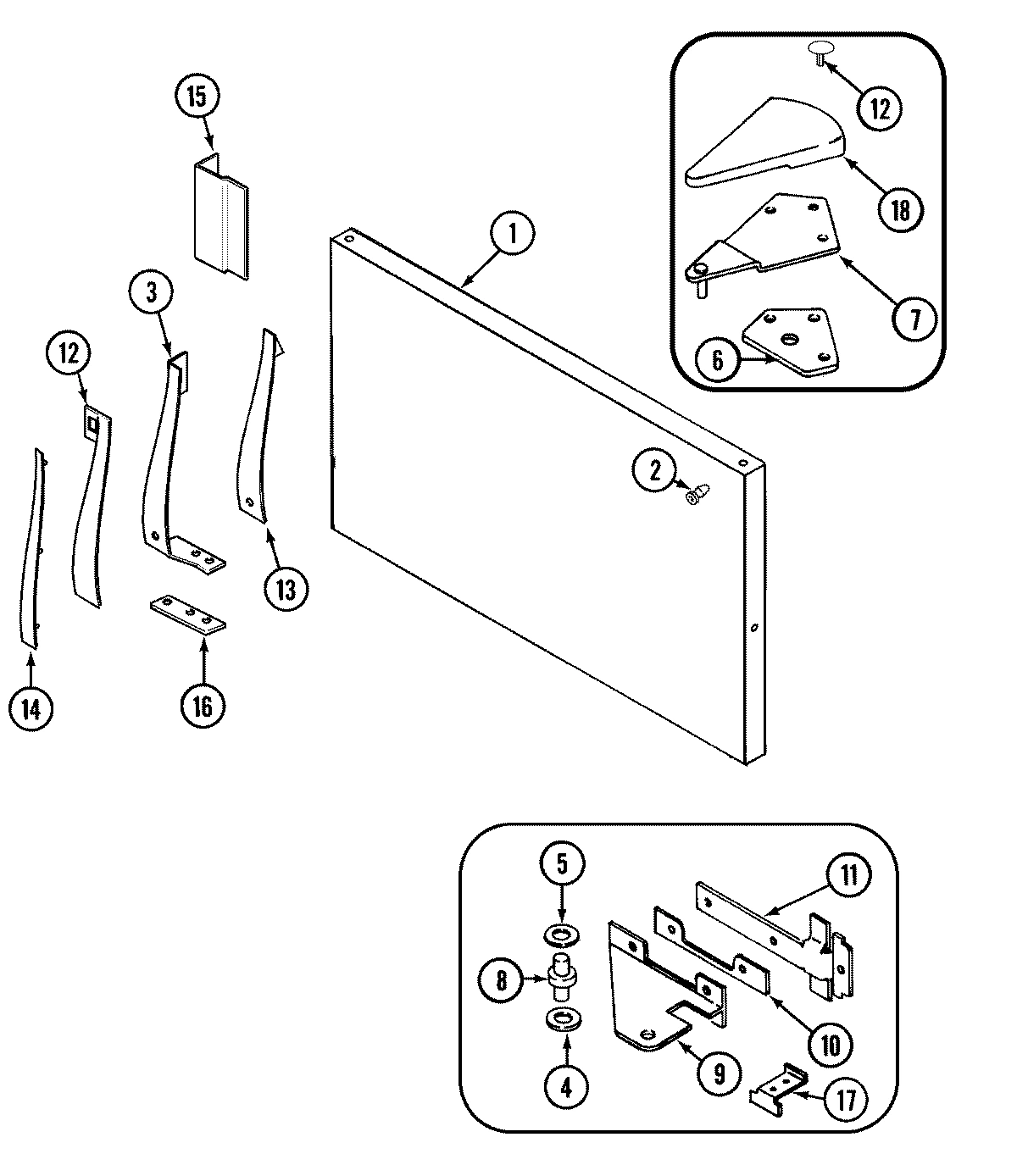 15
12
18
1
7
6
3
12
2
13
14
16
5
11
8
10
4
9
17