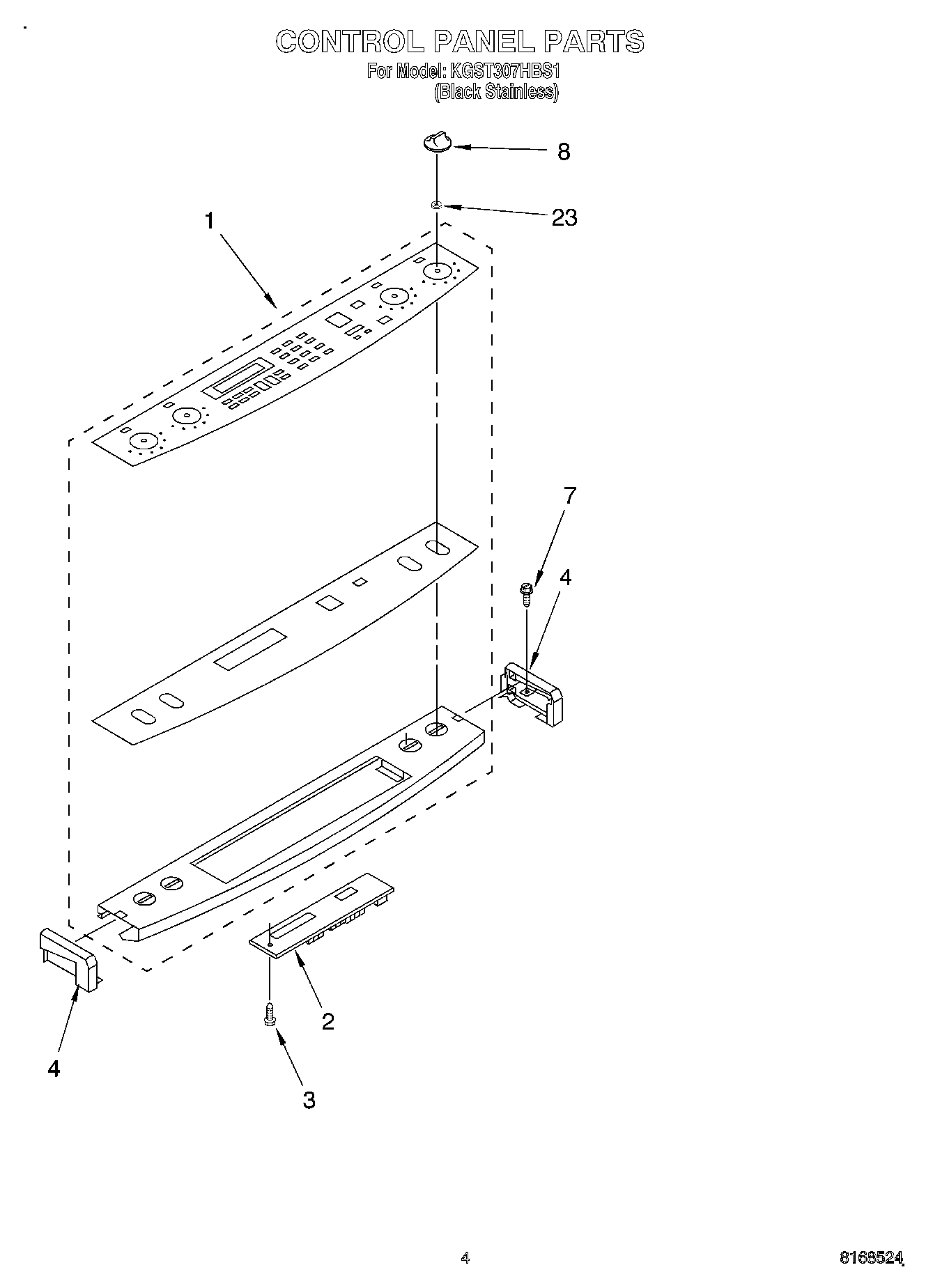 CONTROL PANEL PARTS
For Model: KGST307HBS1
(Black Stainless)

8

23

1

7

4

2

4

3

4

8168524